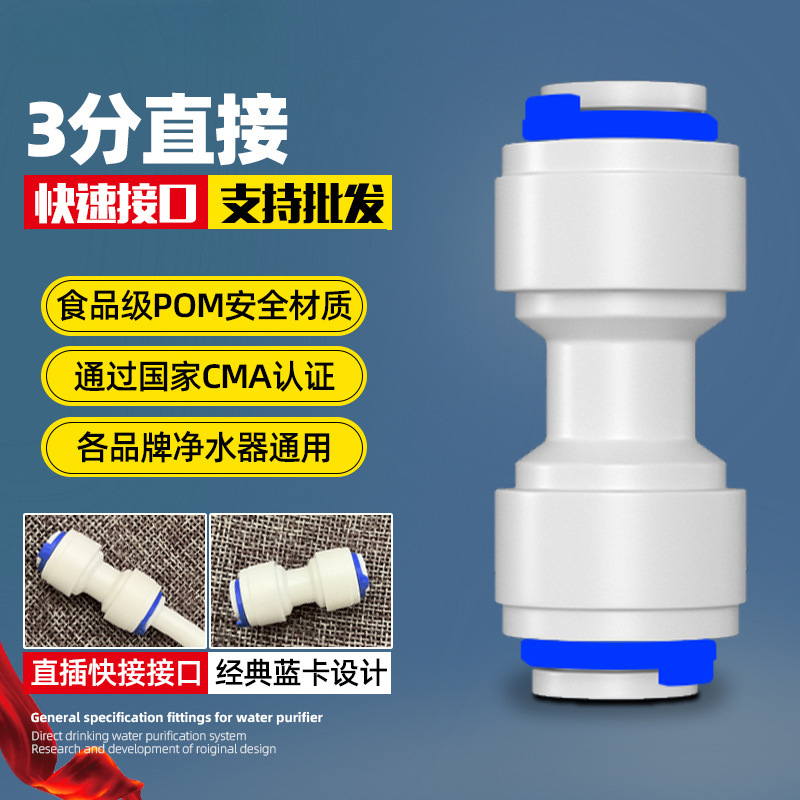 3分直接

快速接口 支持批发

食品级POM安全材质

通过国家CMA认证

各品牌净水器通用

直插快接接口 经典蓝卡设计

General specification fittings for water purifier
Direct drinking water purification system
Research and development of roiginal design