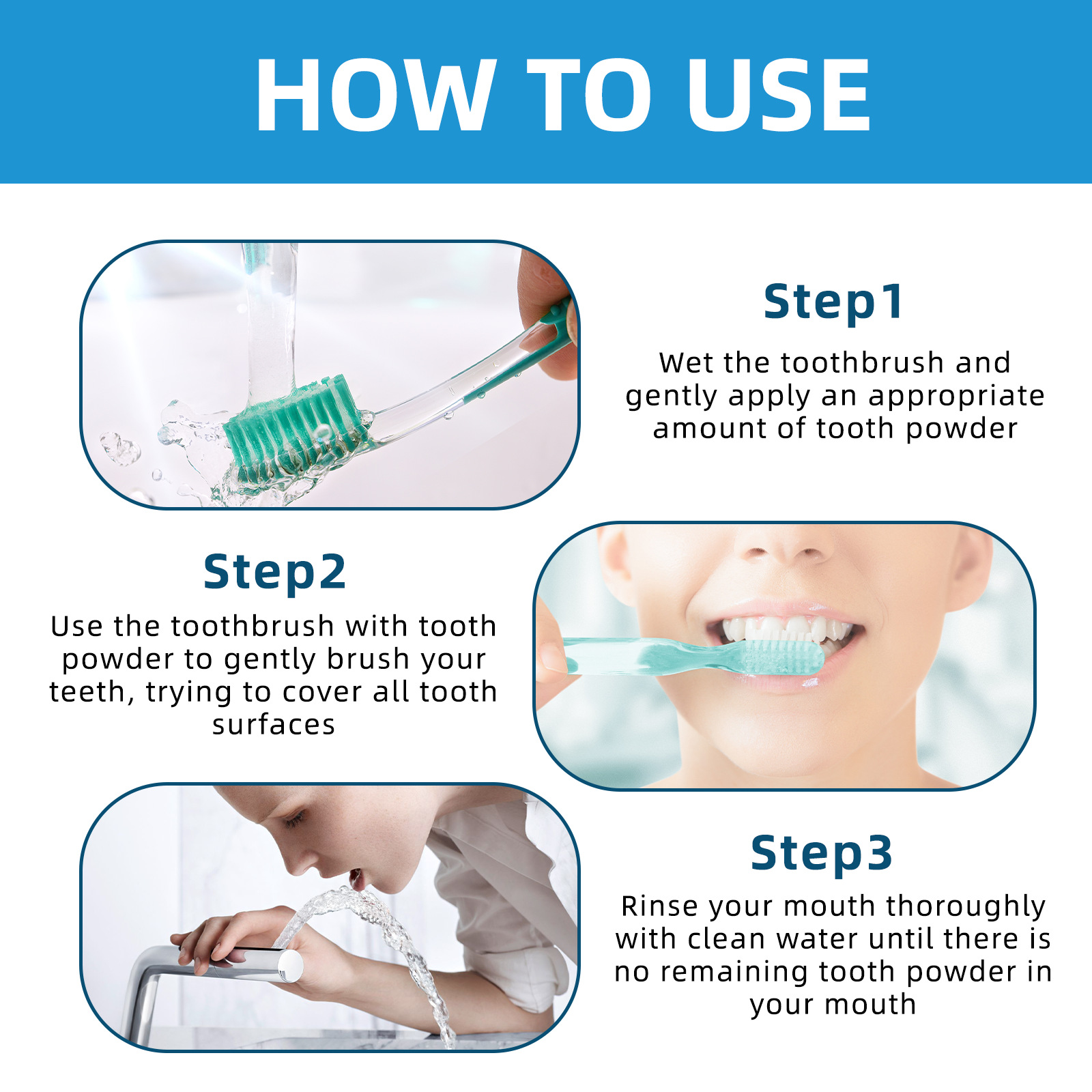 HOW TO USE

Step1

Wet the toothbrush and gently apply an appropriate amount of tooth powder

Step2

Use the toothbrush with tooth powder to gently brush your teeth, trying to cover all tooth surfaces

Step3

Rinse your mouth thoroughly with clean water until there is no remaining tooth powder in your mouth