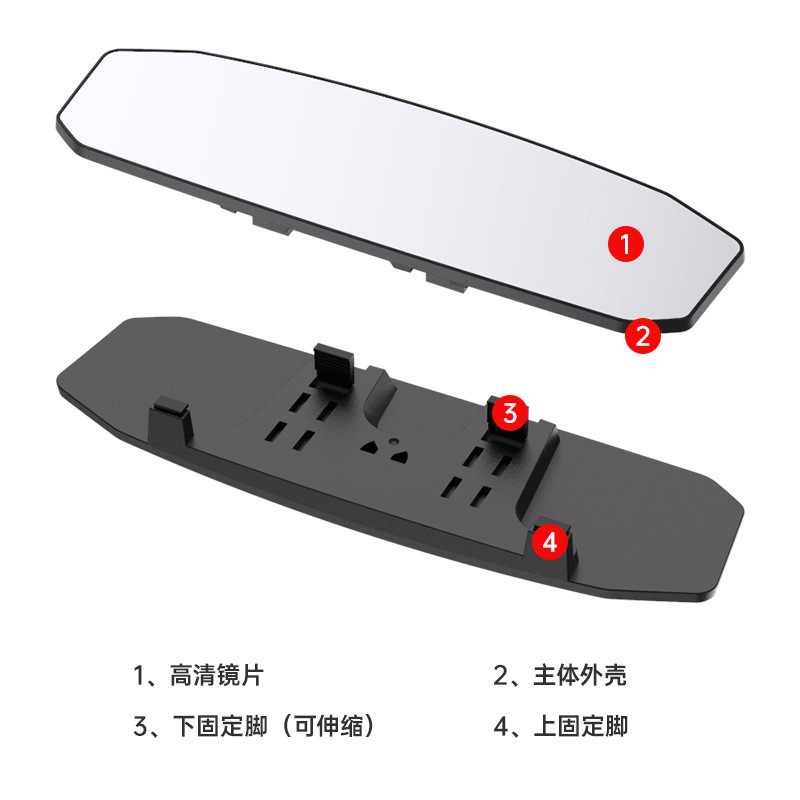 1

2

3

4

1、高清镜片

2、主体外壳

3、下固定脚（可伸缩）

4、上固定脚