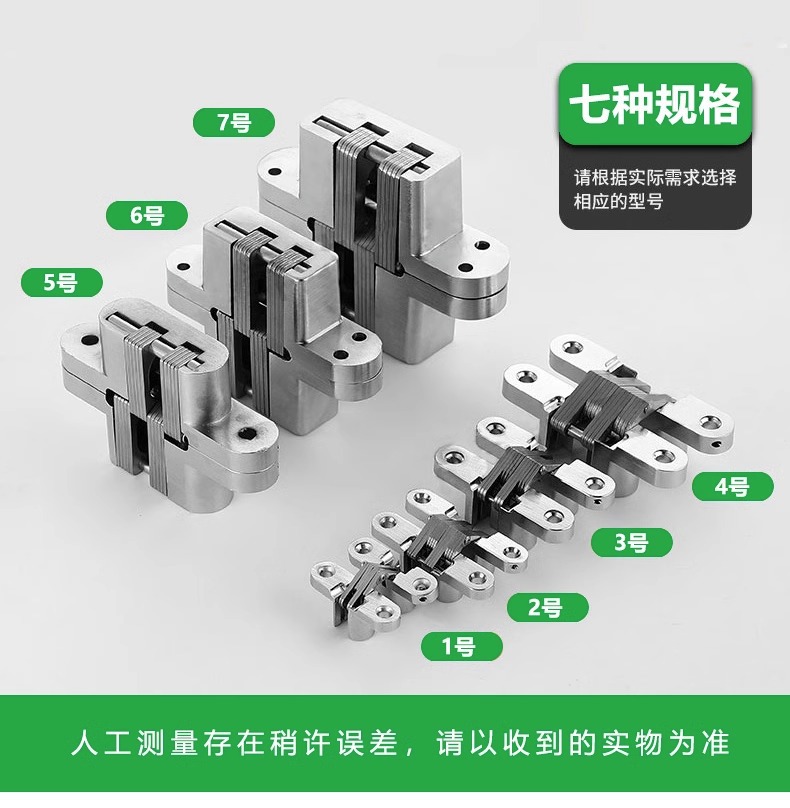 七种规格

请根据实际需求选择相应的型号

7号

6号

5号

4号

3号

2号

1号

人工测量存在稍许误差，请以收到的实物为准