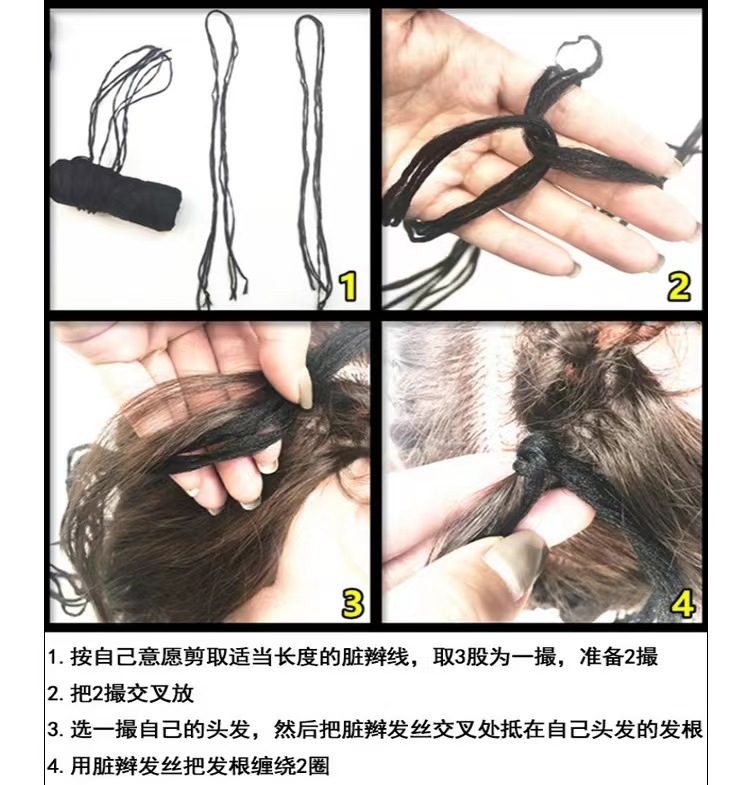 1

2

3

4

1. 按自己意愿剪取适当长度的脏辫线，取3股为一撮，准备2撮
2. 把2撮交叉放
3. 选一撮自己的头发，然后把脏辫发丝交叉处抵在自己头发的发根
4. 用脏辫发丝把发根缠绕2圈