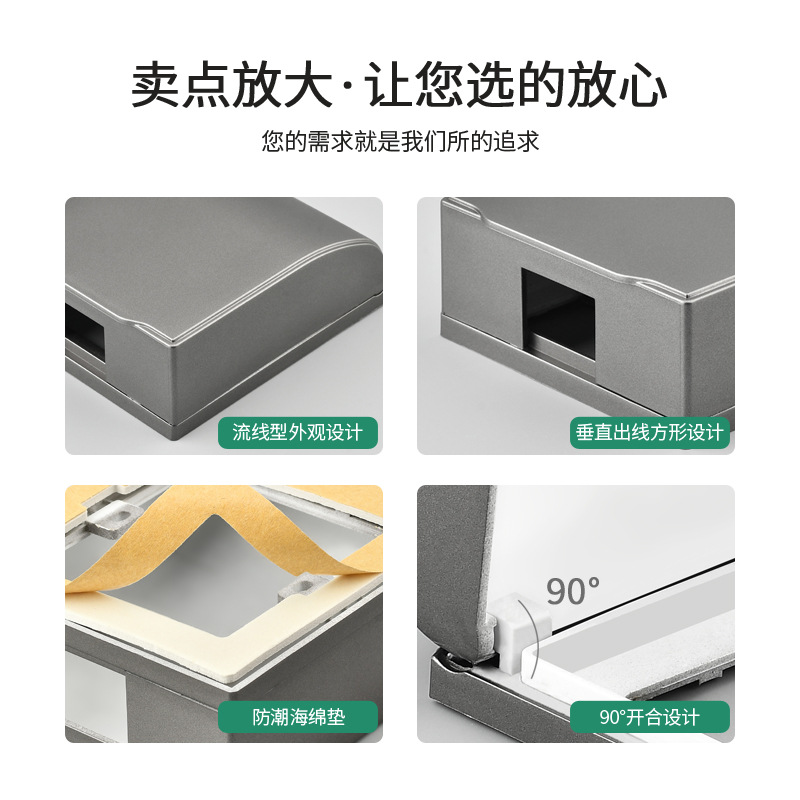 卖点放大·让您选的放心

您的需求就是我们所的追求

流线型外观设计

垂直出线方形设计

防潮海绵垫

90°

90°开合设计