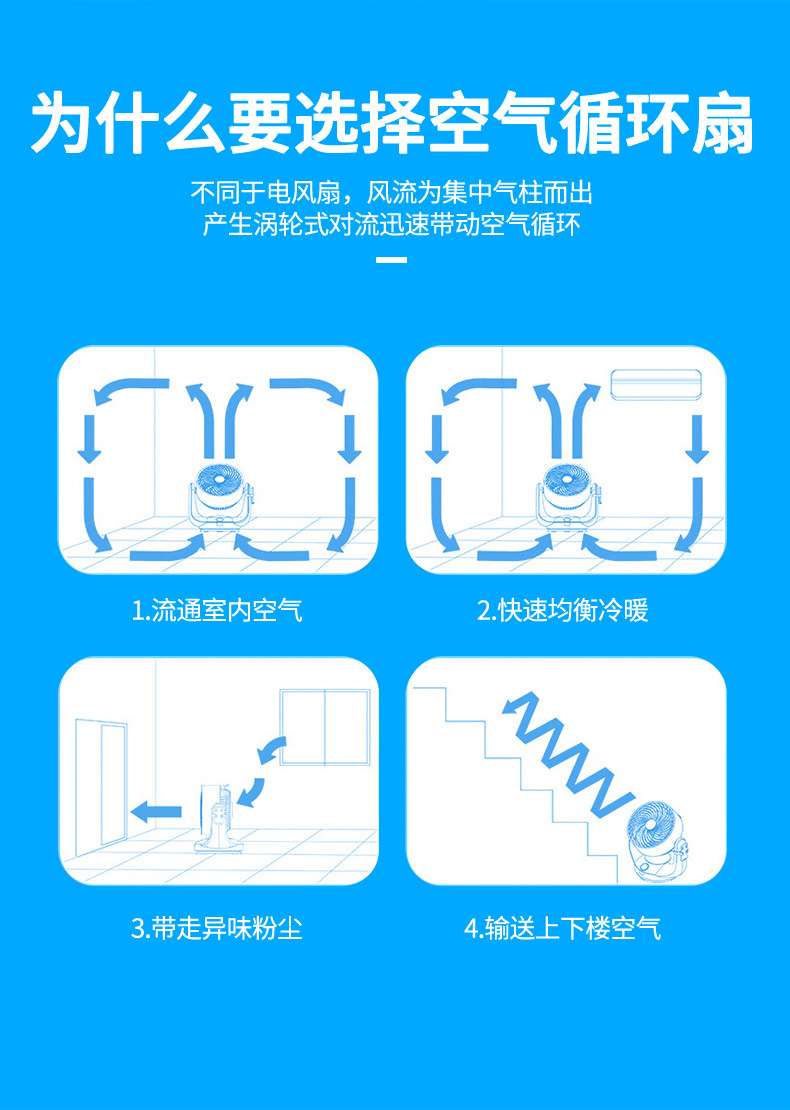 为什么要选择空气循环扇

不同于电风扇，风流为集中气柱而出
产生涡轮式对流迅速带动空气循环

1.流通室内空气

2.快速均衡冷暖

3.带走异味粉尘

4.输送上下楼空气