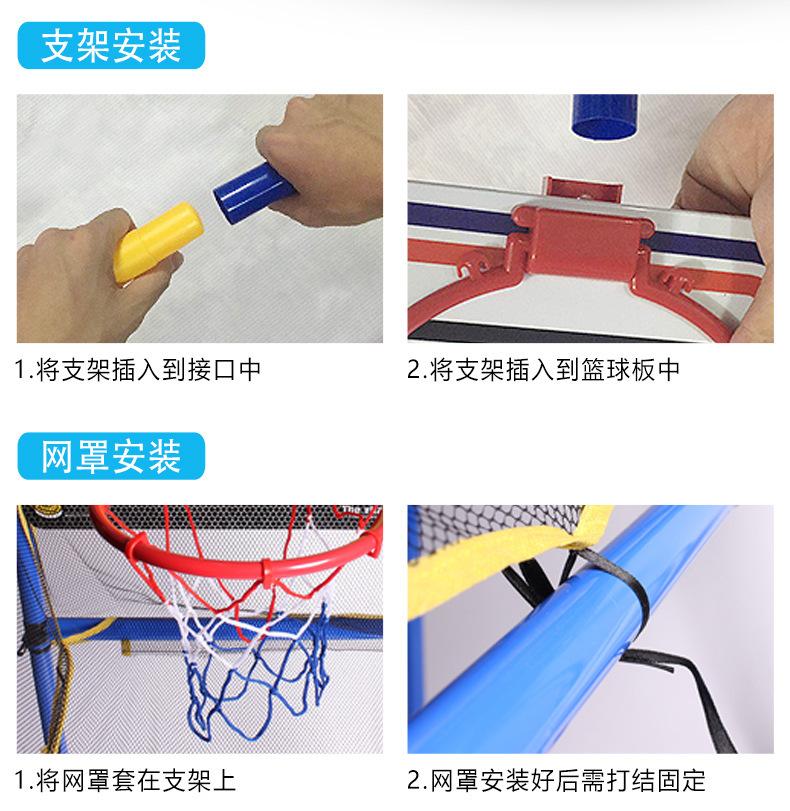 支架安装

1.将支架插入到接口中

2.将支架插入到篮球板中

网罩安装

1.将网罩套在支架上

2.网罩安装好后需打结固定