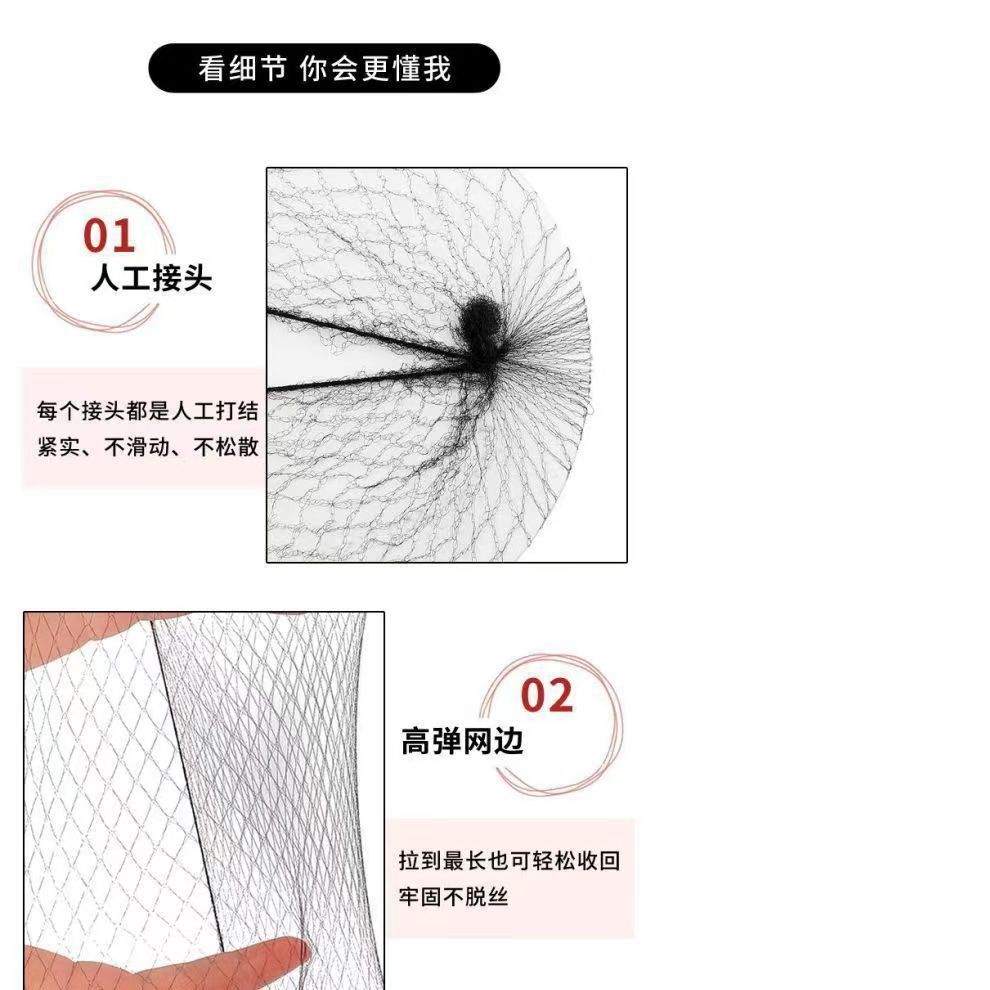 看细节 你会更懂我

01
人工接头

每个接头都是人工打结
紧实、不滑动、不松散

02
高弹网边

拉到最长也可轻松收回
牢固不脱丝