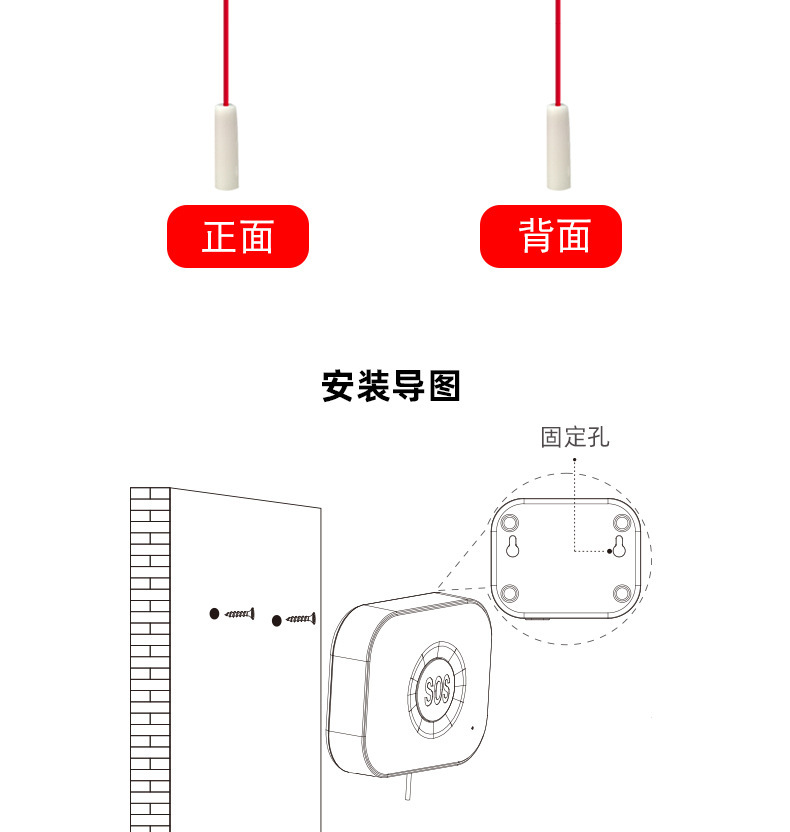 正面

背面

安装导图

固定孔

SOS