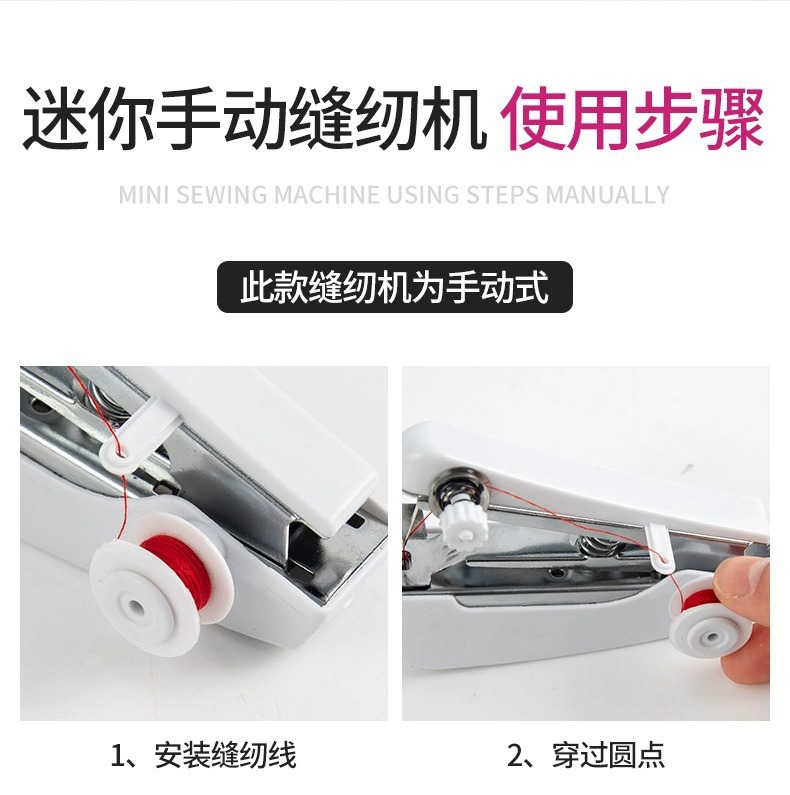 迷你手动缝纫机 使用步骤

MINI SEWING MACHINE USING STEPS MANUALLY

此款缝纫机为手动式

1、安装缝纫线

2、穿过圆点