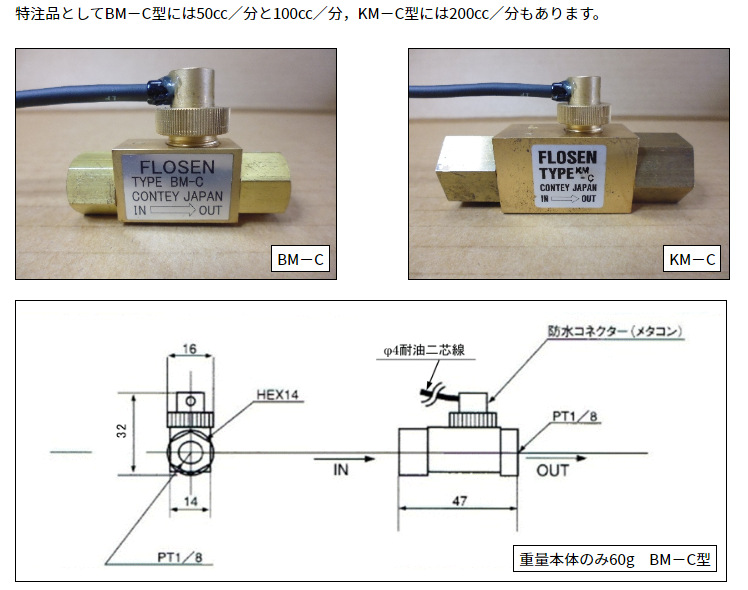 特注品としてBM－C型には50cc／分と100cc／分，KM－C型には200cc／分もあります。

FLOSEN
TYPE BM-C
CONTEY JAPAN
IN OUT

BM－C

FLOSEN
TYPE KM-C
CONTEY JAPAN
IN OUT

KM－C

16
32
HEX14
14
PT1／8
φ4耐油二芯線
防水コネクター（メタコン）
PT1／8
IN
OUT
47

重量本体のみ60g　BM－C型