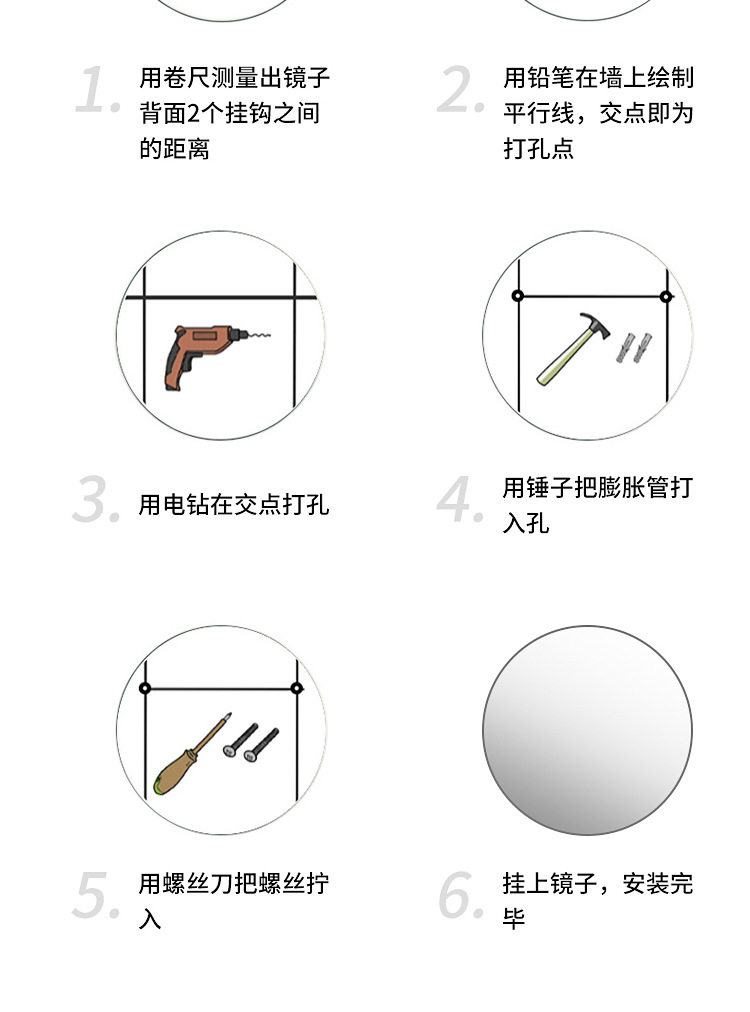 1. 用卷尺测量出镜子背面2个挂钩之间的距离

2. 用铅笔在墙上绘制平行线，交点即为打孔点

3. 用电钻在交点打孔

4. 用锤子把膨胀管打入孔

5. 用螺丝刀把螺丝拧入

6. 挂上镜子，安装完毕