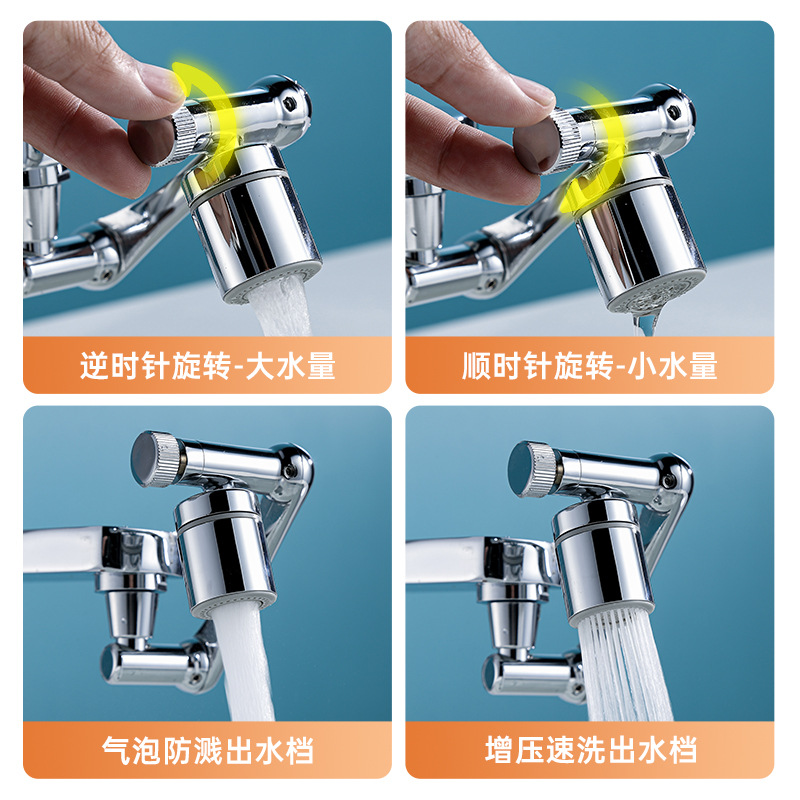 逆时针旋转-大水量

顺时针旋转-小水量

气泡防溅出水档

增压速洗出水档