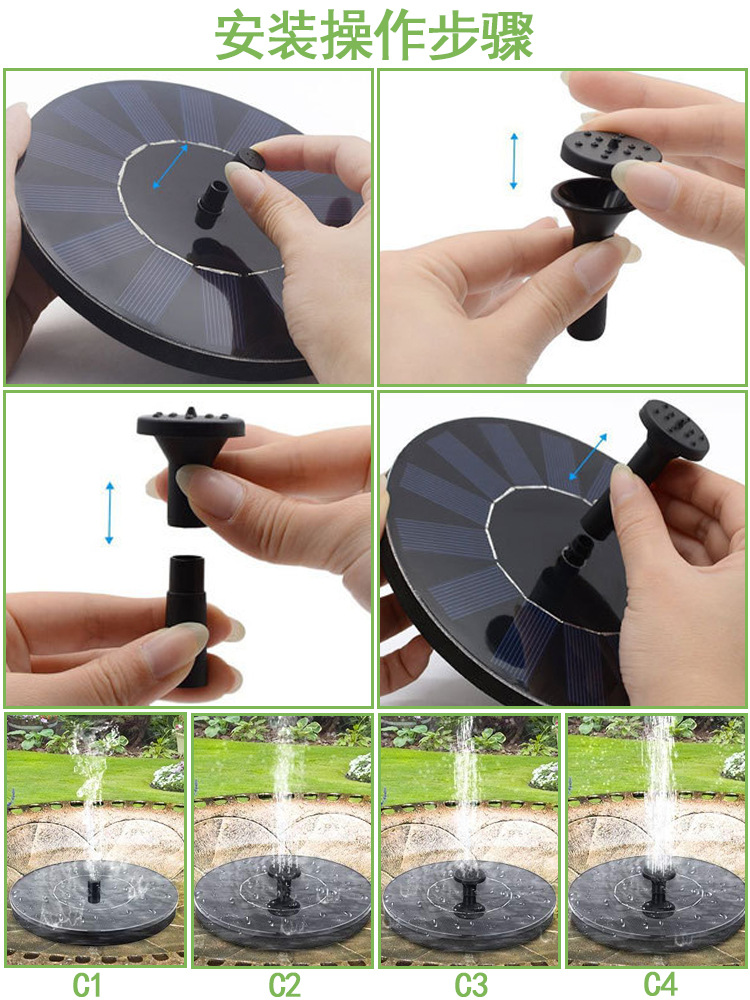 安装操作步骤

C1

C2

C3

C4