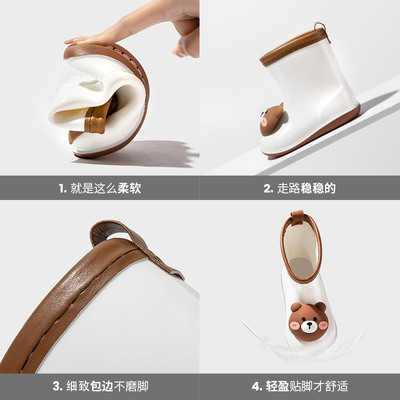 1. 就是这么柔软

2. 走路稳稳的

3. 细致包边不磨脚

4. 轻盈贴脚才舒适