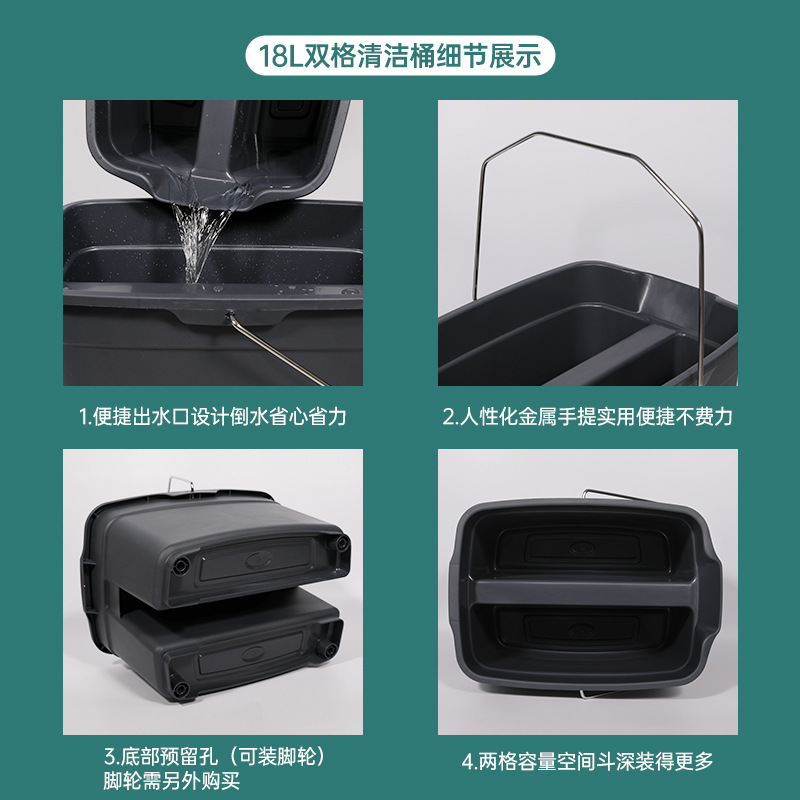 18L双格清洁桶细节展示

1.便捷出水口设计倒水省心省力

2.人性化金属手提实用便捷不费力

3.底部预留孔（可装脚轮）
脚轮需另外购买

4.两格容量空间斗深装得更多