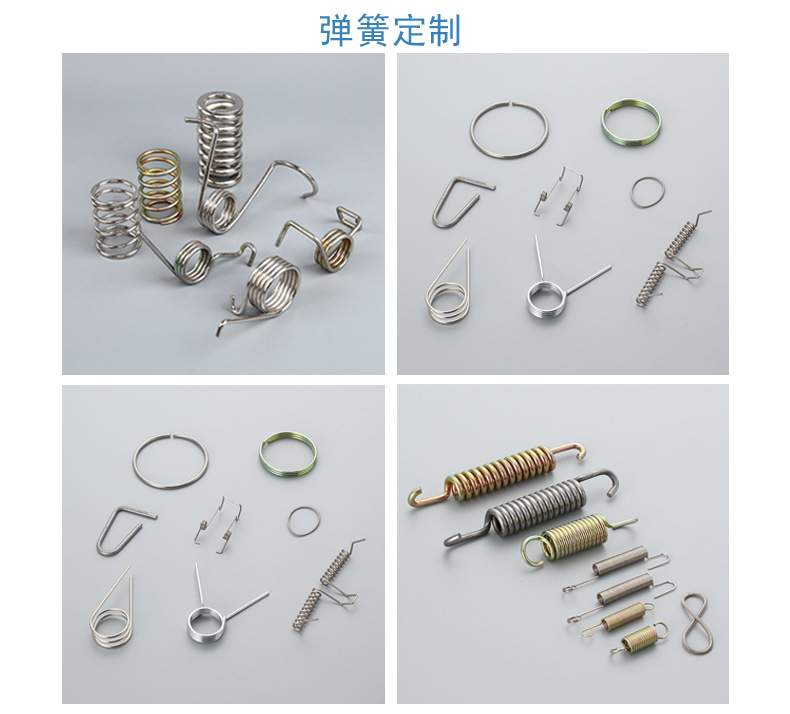 弹簧定制