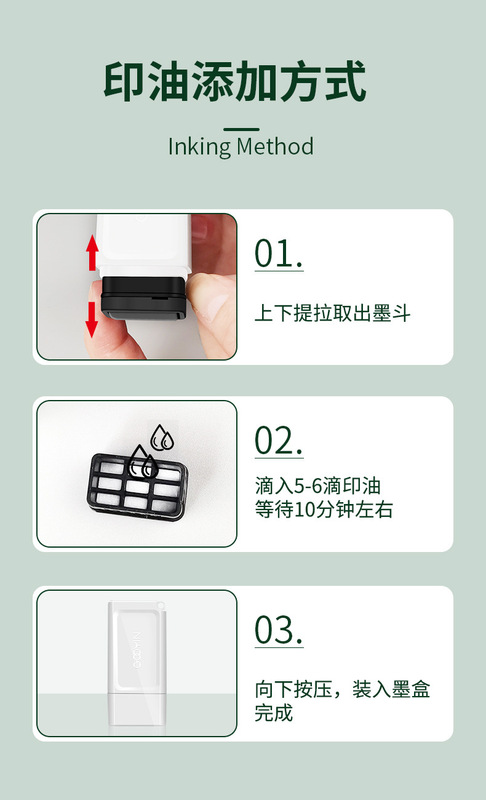 印油添加方式

Inking Method

01.

上下提拉取出墨斗

02.

滴入5-6滴印油
等待10分钟左右

03.

向下按压，装入墨盒
完成