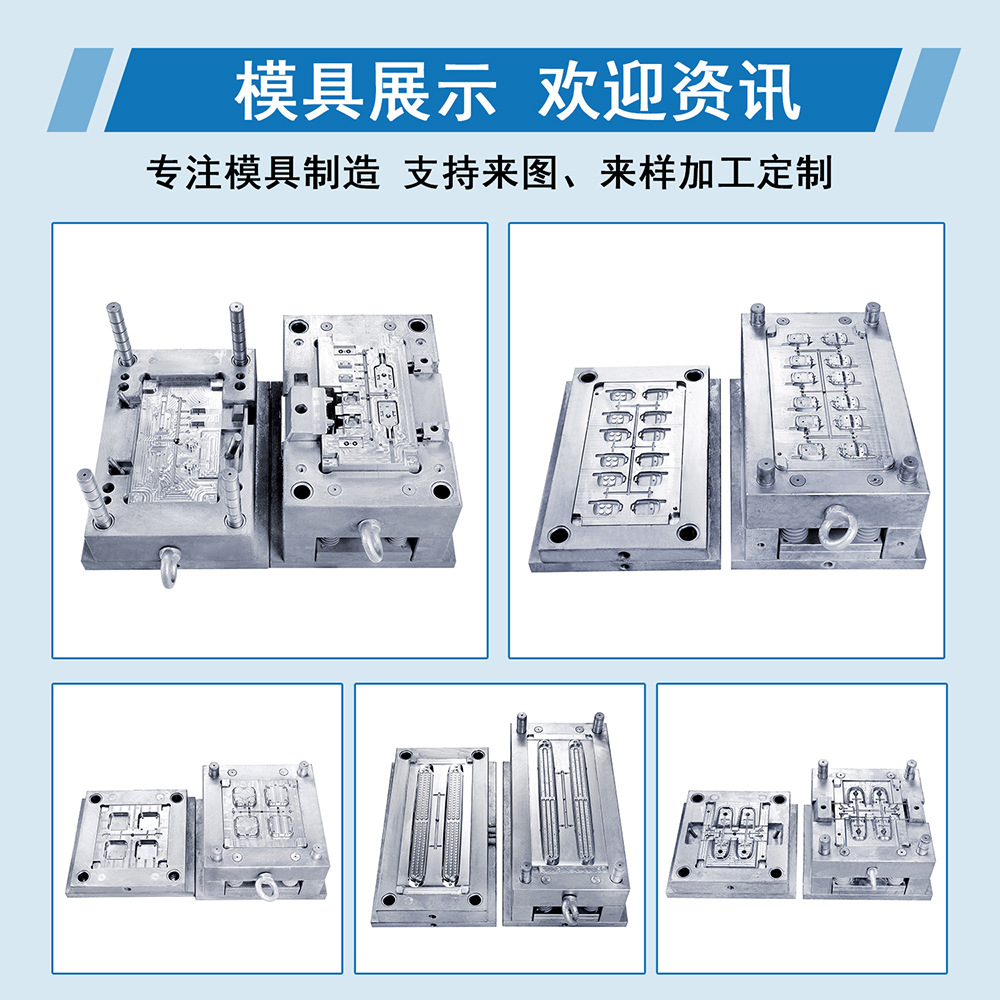 模具展示 欢迎资讯

专注模具制造 支持来图、来样加工定制