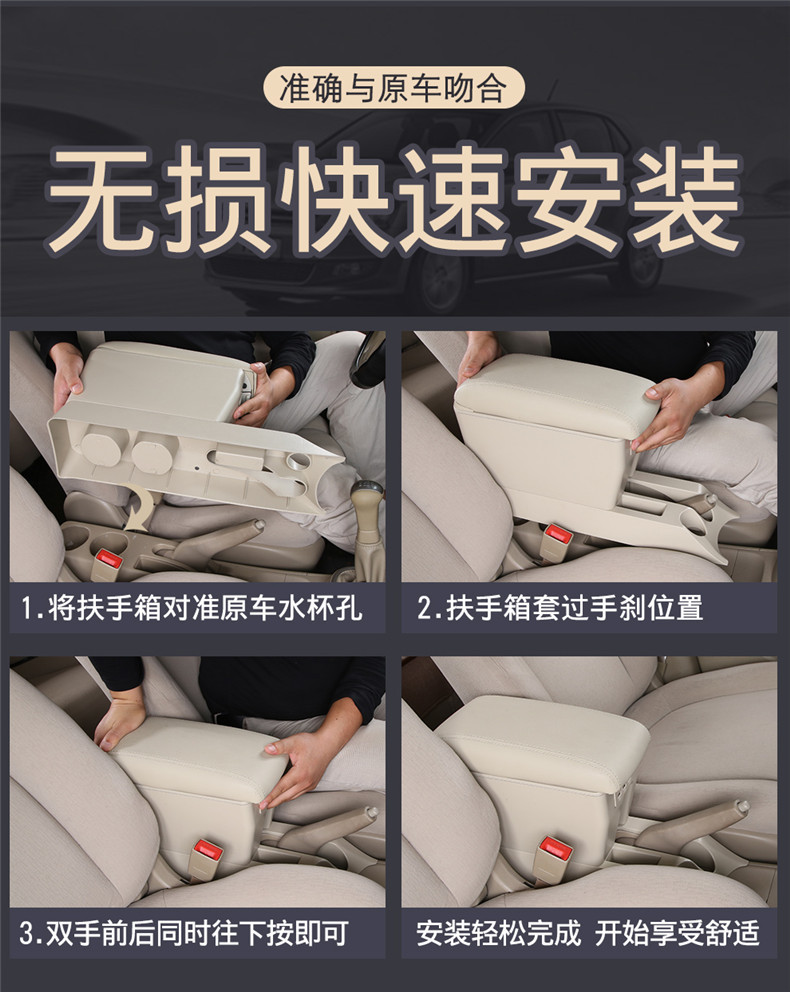 准确与原车吻合

无损快速安装

1.将扶手箱对准原车水杯孔

2.扶手箱套过手刹位置

3.双手前后同时往下按即可

安装轻松完成 开始享受舒适