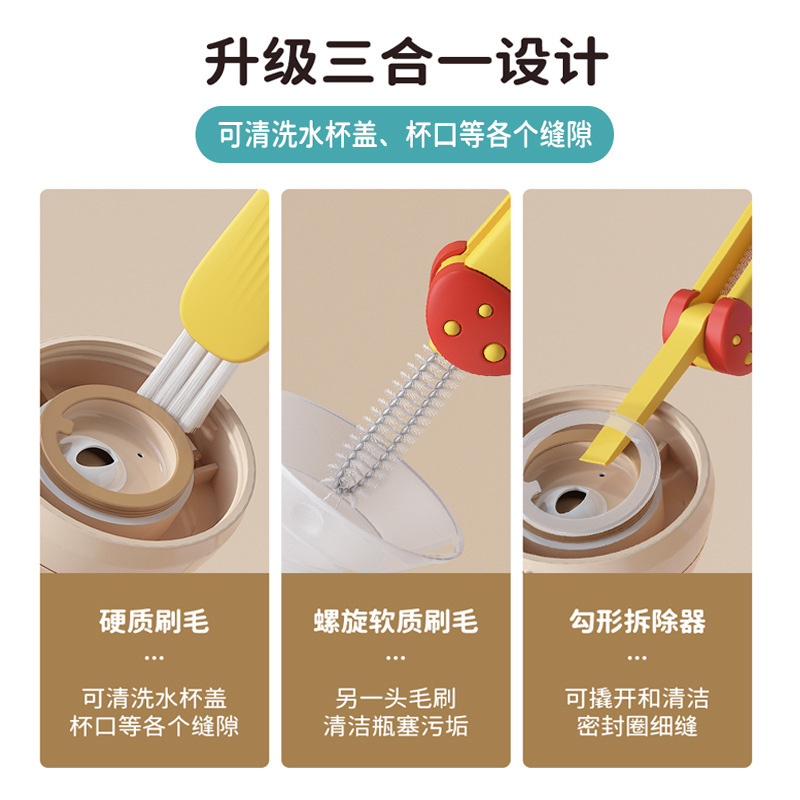 升级三合一设计

可清洗水杯盖、杯口等各个缝隙

硬质刷毛

...

可清洗水杯盖
杯口等各个缝隙

螺旋软质刷毛

...

另一头毛刷
清洁瓶塞污垢

勾形拆除器

...

可撬开和清洁
密封圈细缝