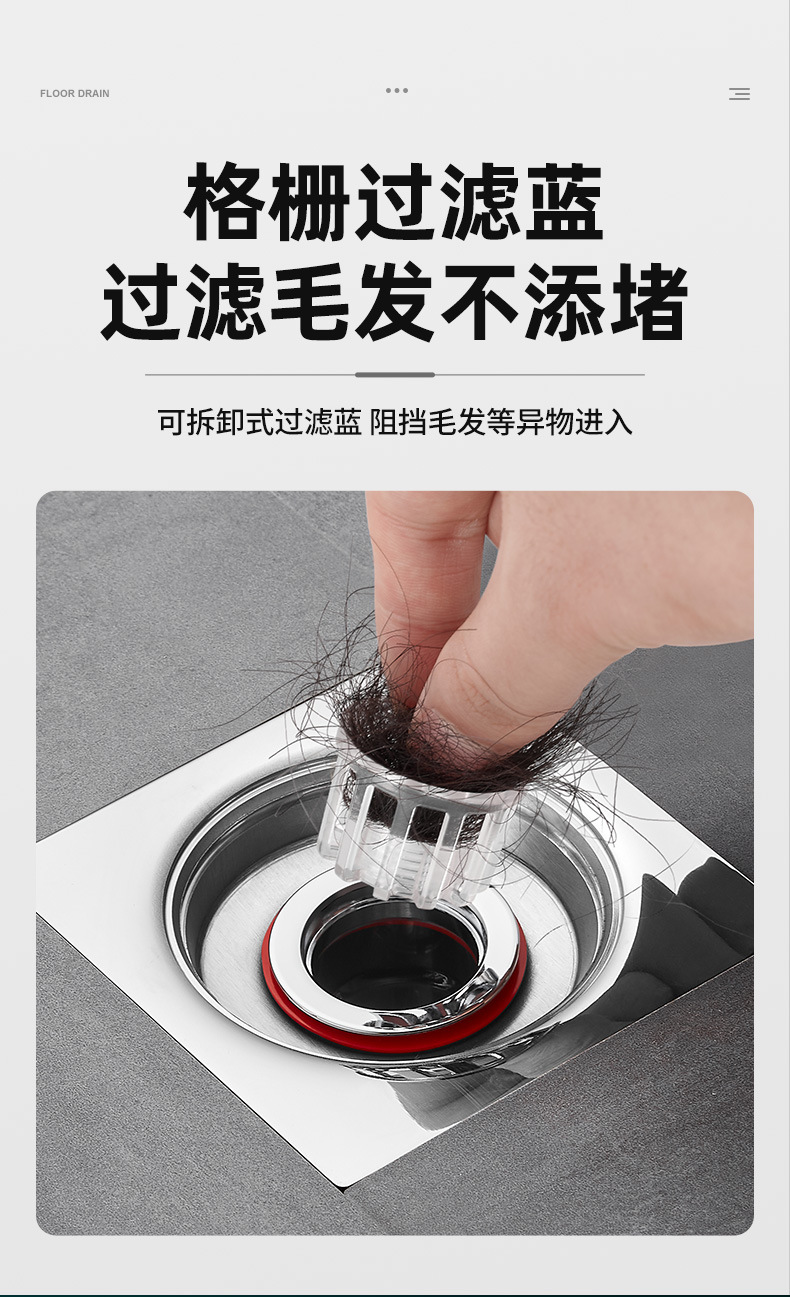 FLOOR DRAIN

格栅过滤蓝
过滤毛发不添堵

可拆卸式过滤蓝 阻挡毛发等异物进入