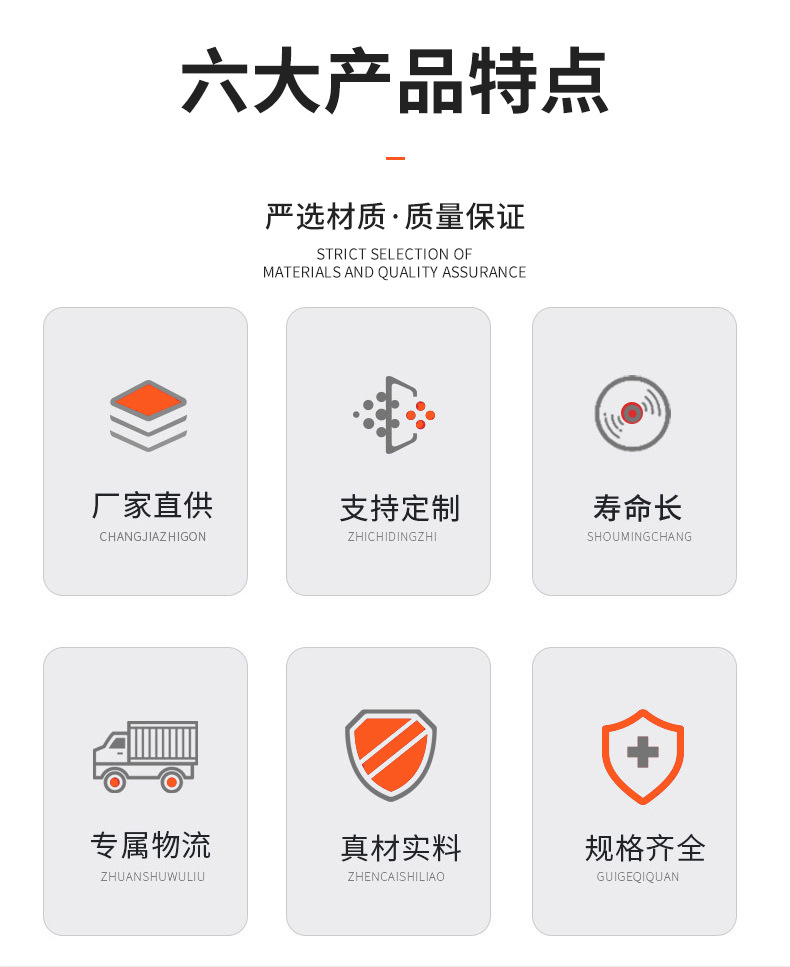 六大产品特点

严选材质·质量保证

STRICT SELECTION OF
MATERIALS AND QUALITY ASSURANCE

厂家直供
CHANGJIAZHIGON

支持定制
ZHICHIDINGZHI

寿命长
SHOUMINGCHANG

专属物流
ZHUANSHUWULIU

真材实料
ZHENCAISHILIAO

规格齐全
GUIGEQIQUAN