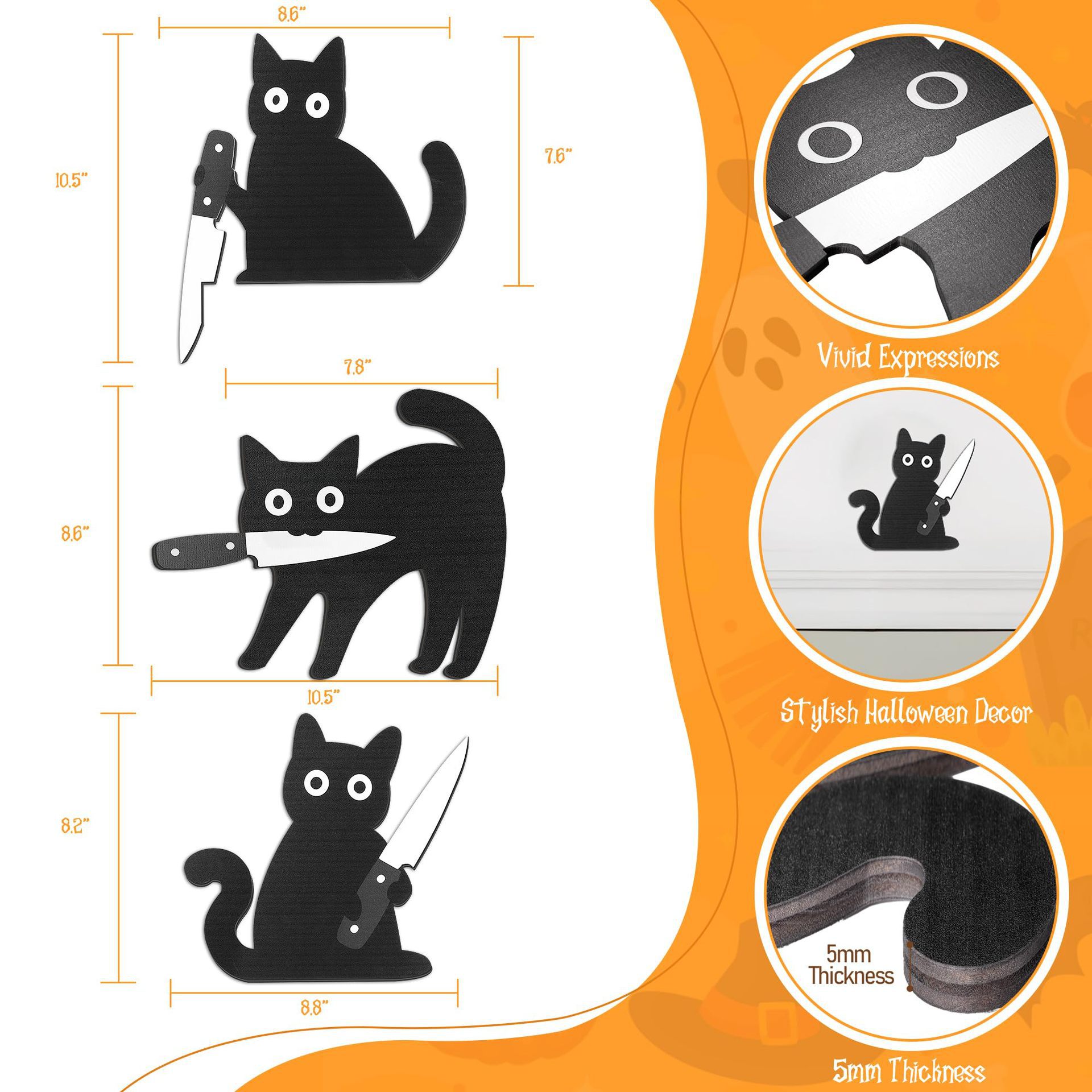 8.6"

10.5"

7.6"

7.8"

8.6"

10.5"

8.2"

8.8"

Vivid Expressions

Stylish Halloween Decor

5mm Thickness

5mm Thickness