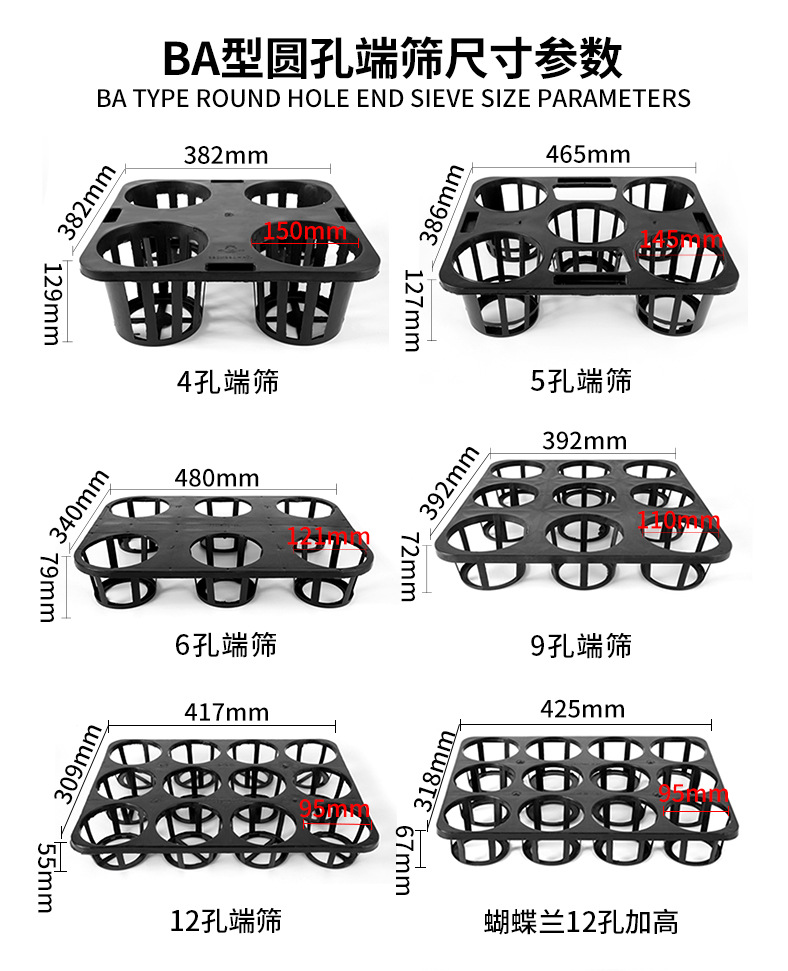 BA型圆孔端筛尺寸参数
BA TYPE ROUND HOLE END SIEVE SIZE PARAMETERS

382mm
382mm
150mm
129mm
4孔端筛

465mm
386mm
145mm
127mm
5孔端筛

480mm
340mm
121mm
79mm
6孔端筛

392mm
392mm
110mm
72mm
9孔端筛

417mm
309mm
95mm
55mm
12孔端筛

425mm
318mm
95mm
67mm
蝴蝶兰12孔加高