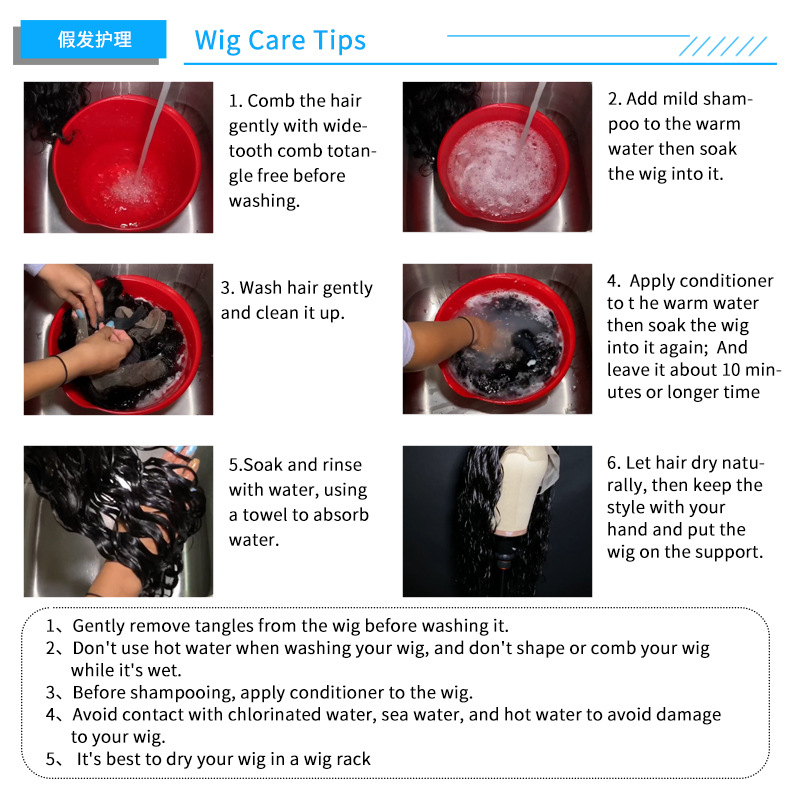 假发护理

Wig Care Tips

1. Comb the hair gently with wide-tooth comb totangle free before washing.

2. Add mild shampoo to the warm water then soak the wig into it.

3. Wash hair gently and clean it up.

4. Apply conditioner to t he warm water then soak the wig into it again; And leave it about 10 minutes or longer time

5.Soak and rinse with water, using a towel to absorb water.

6. Let hair dry naturally, then keep the style with your hand and put the wig on the support.

1、Gently remove tangles from the wig before washing it.
2、Don't use hot water when washing your wig, and don't shape or comb your wig while it's wet.
3、Before shampooing, apply conditioner to the wig.
4、Avoid contact with chlorinated water, sea water, and hot water to avoid damage to your wig.
5、 It's best to dry your wig in a wig rack