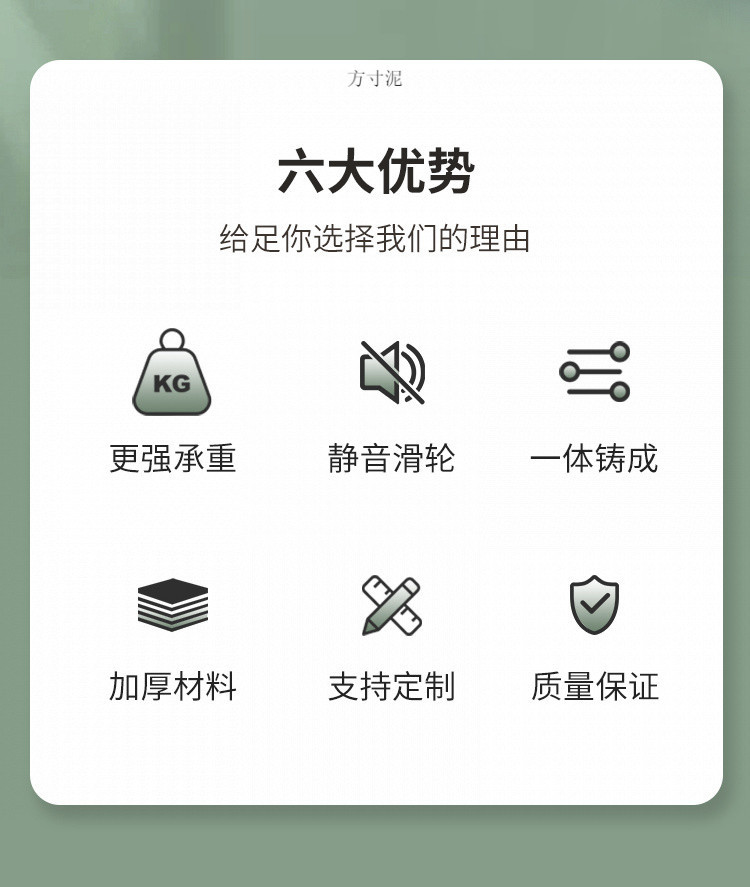 方寸泥

六大优势

给足你选择我们的理由

KG

更强承重

静音滑轮

一体铸成

加厚材料

支持定制

质量保证