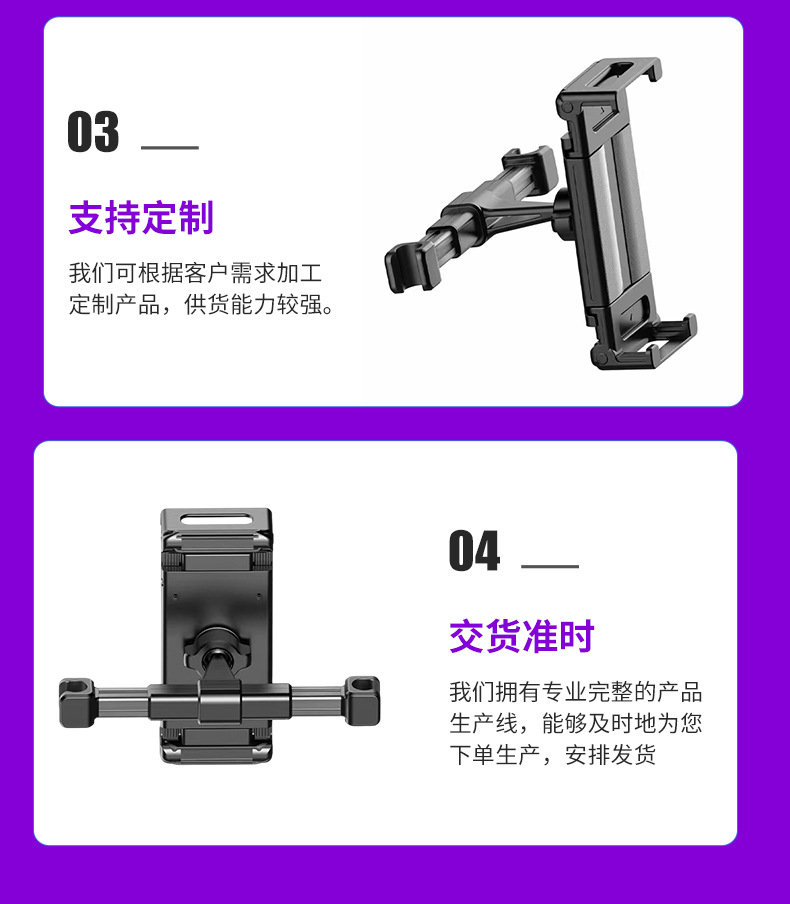 03

支持定制

我们可根据客户需求加工定制产品，供货能力较强。

04

交货准时

我们拥有专业完整的产品生产线，能够及时地为您下单生产，安排发货