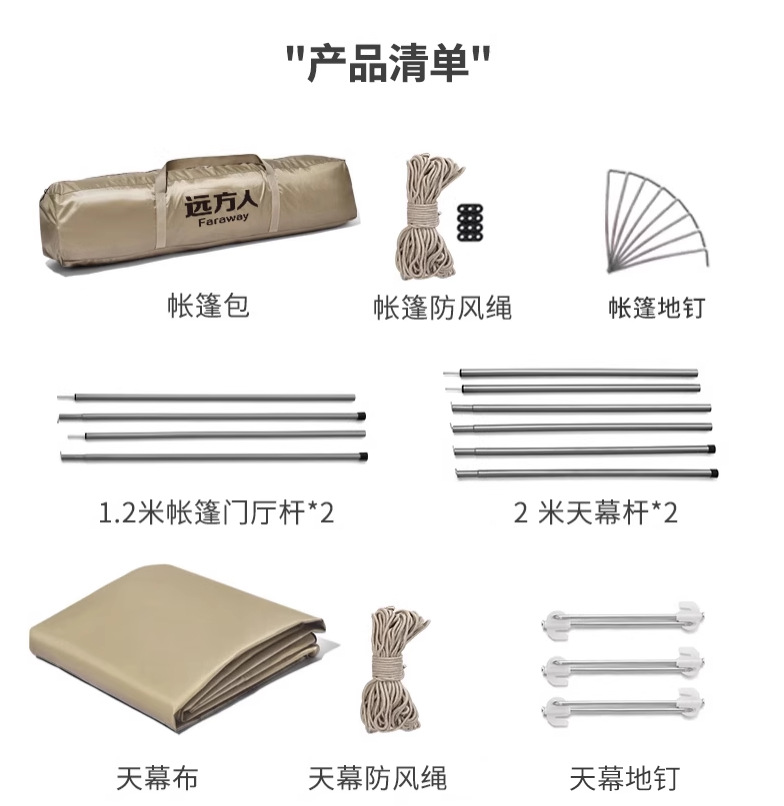 "产品清单"

远方人
Faraway

帐篷包

帐篷防风绳

帐篷地钉

1.2米帐篷门厅杆*2

2 米天幕杆*2

天幕布

天幕防风绳

天幕地钉