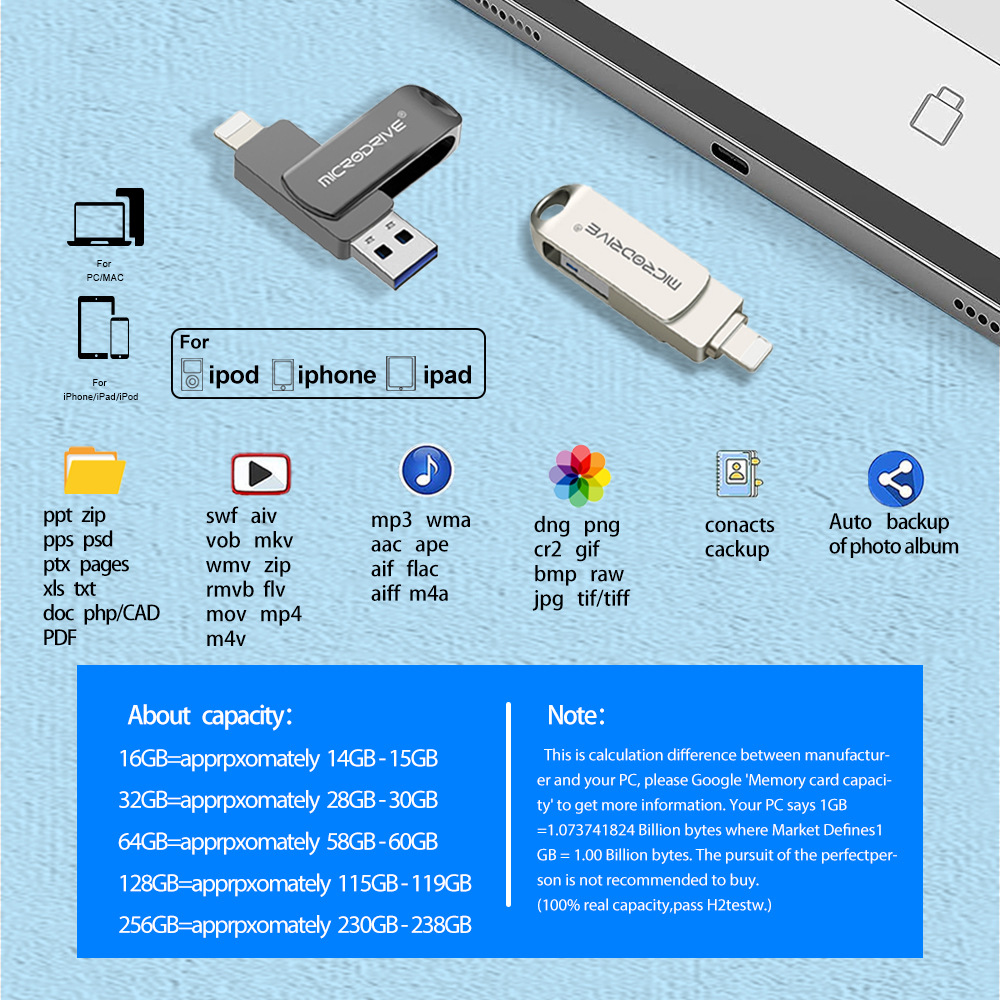 MICRODRIVE

MICRODRIVE

For PC/MAC

For iPhone/iPad/iPod

For ipod iphone ipad

ppt zip
pps psd
ptx pages
xls txt
doc php/CAD
PDF

swf aiv
vob mkv
wmv zip
rmvb flv
mov mp4
m4v

mp3 wma
aac ape
aif flac
aiff m4a

dng png
cr2 gif
bmp raw
jpg tif/tiff

conacts cackup

Auto backup of photo album

About capacity:
16GB=apprpxomately 14GB - 15GB
32GB=apprpxomately 28GB - 30GB
64GB=apprpxomately 58GB - 60GB
128GB=apprpxomately 115GB - 119GB
256GB=apprpxomately 230GB - 238GB

Note:
This is calculation difference between manufacturer and your PC, please Google 'Memory card capacity' to get more information. Your PC says 1GB =1.073741824 Billion bytes where Market Defines1 GB = 1.00 Billion bytes. The pursuit of the perfectperson is not recommended to buy.
(100% real capacity,pass H2testw.)