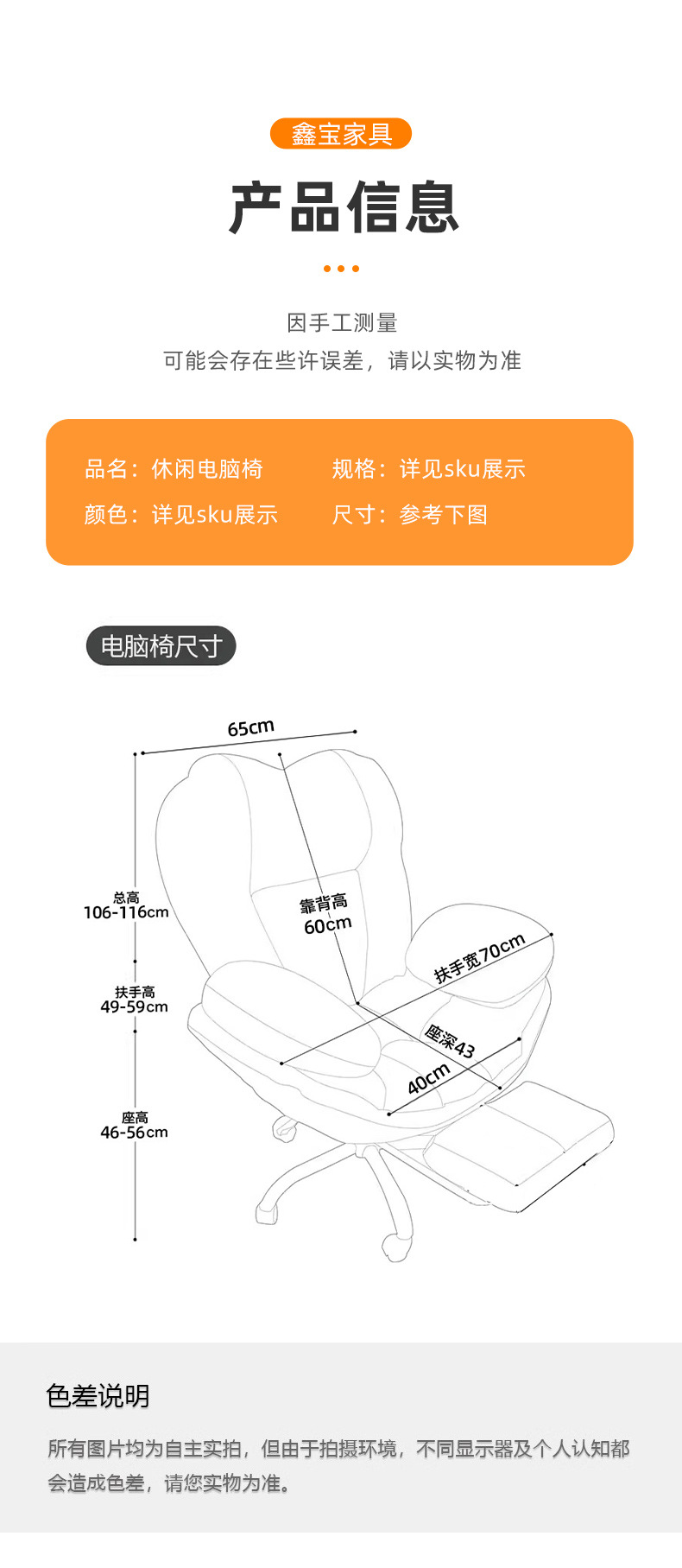 鑫宝家具

产品信息

因手工测量
可能会存在些许误差，请以实物为准

品名：休闲电脑椅　　规格：详见sku展示
颜色：详见sku展示　　尺寸：参考下图

电脑椅尺寸

65cm

总高
106-116cm

扶手高
49-59cm

座高
46-56cm

靠背高
60cm

扶手宽70cm

座深43

40cm

色差说明

所有图片均为自主实拍，但由于拍摄环境，不同显示器及个人认知都会造成色差，请您实物为准。