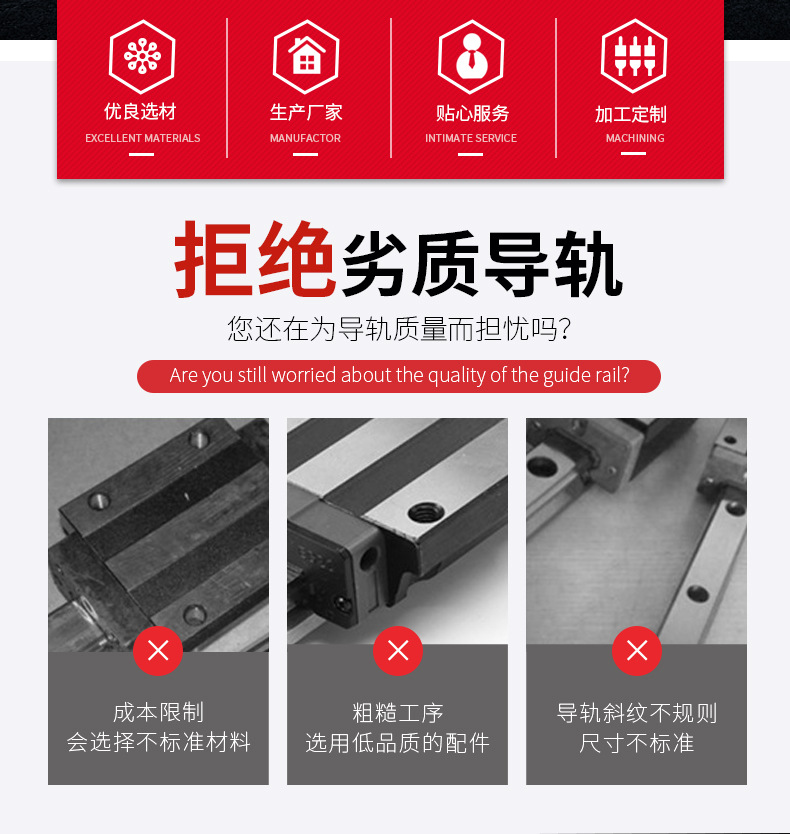 优良选材
EXCELLENT MATERIALS

生产厂家
MANUFACTOR

贴心服务
INTIMATE SERVICE

加工定制
MACHINING

拒绝劣质导轨

您还在为导轨质量而担忧吗?

Are you still worried about the quality of the guide rail?

成本限制
会选择不标准材料

粗糙工序
选用低品质的配件

导轨斜纹不规则
尺寸不标准