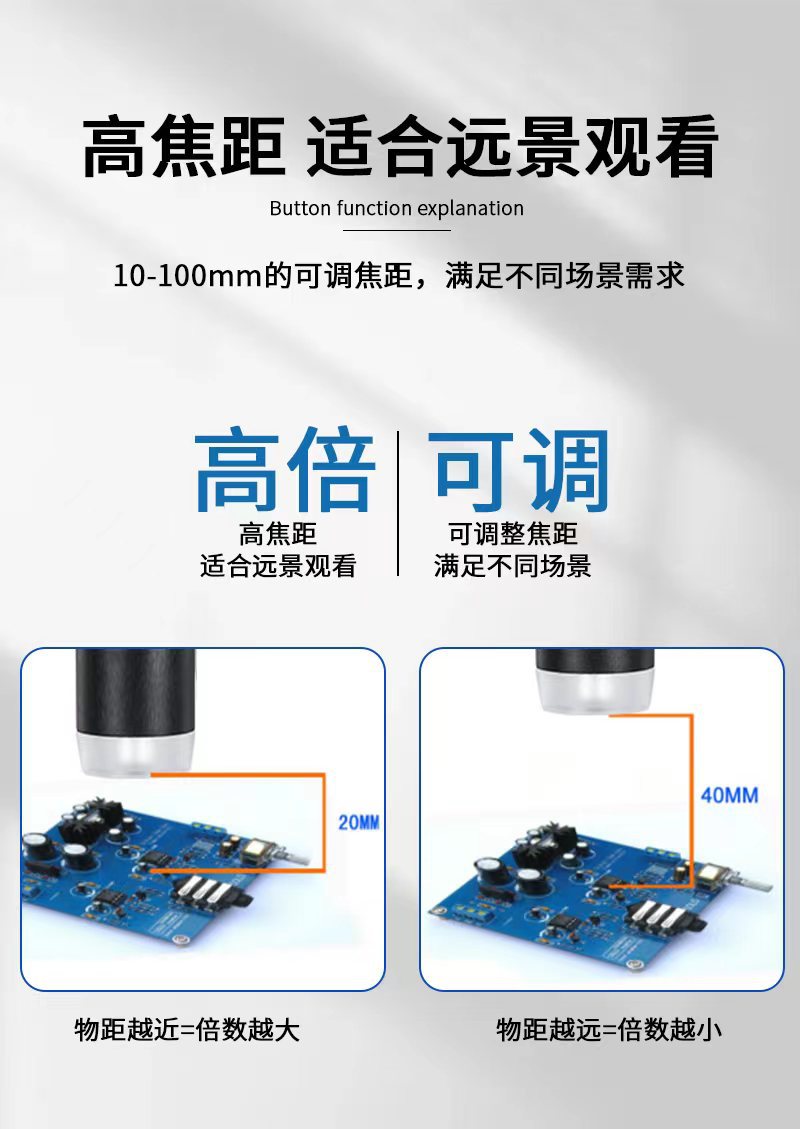 高焦距 适合远景观看

Button function explanation

10-100mm的可调焦距，满足不同场景需求

高倍
高焦距
适合远景观看

可调
可调整焦距
满足不同场景

20MM

40MM

物距越近=倍数越大

物距越远=倍数越小