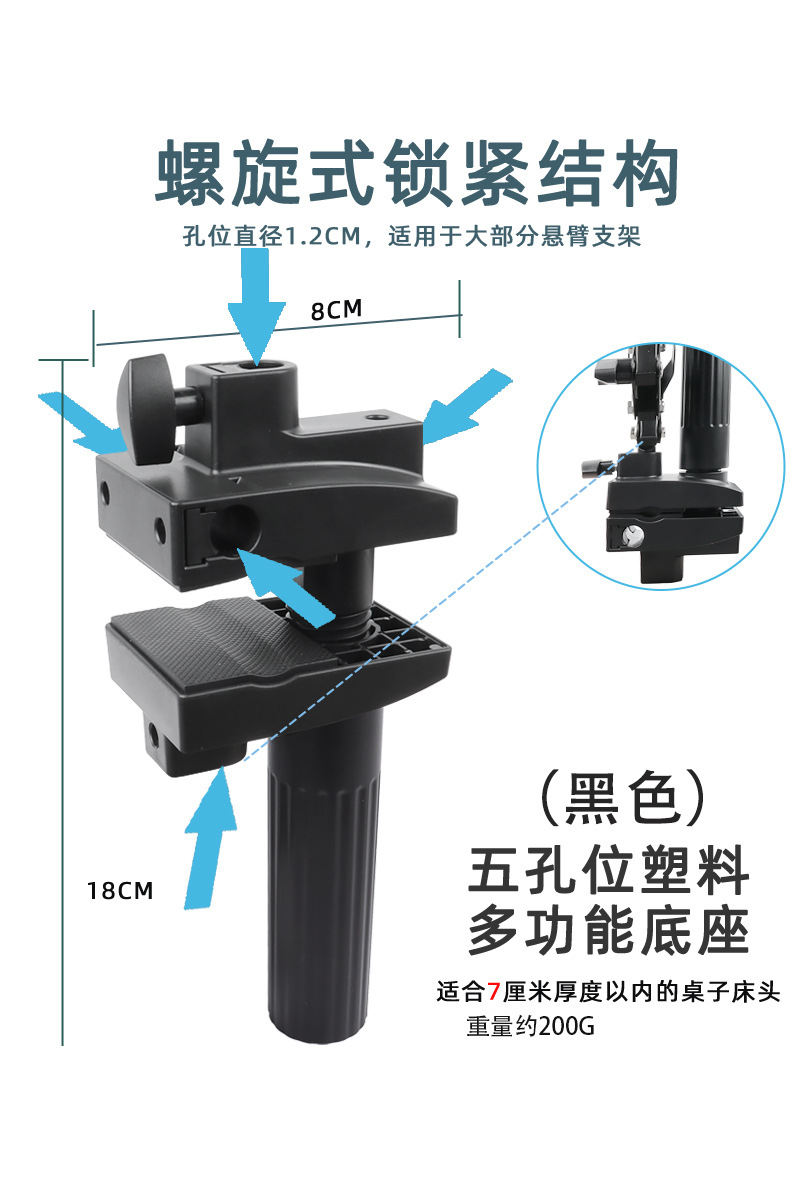 螺旋式锁紧结构

孔位直径1.2CM，适用于大部分悬臂支架

8CM

18CM

（黑色）

五孔位塑料
多功能底座

适合7厘米厚度以内的桌子床头
重量约200G