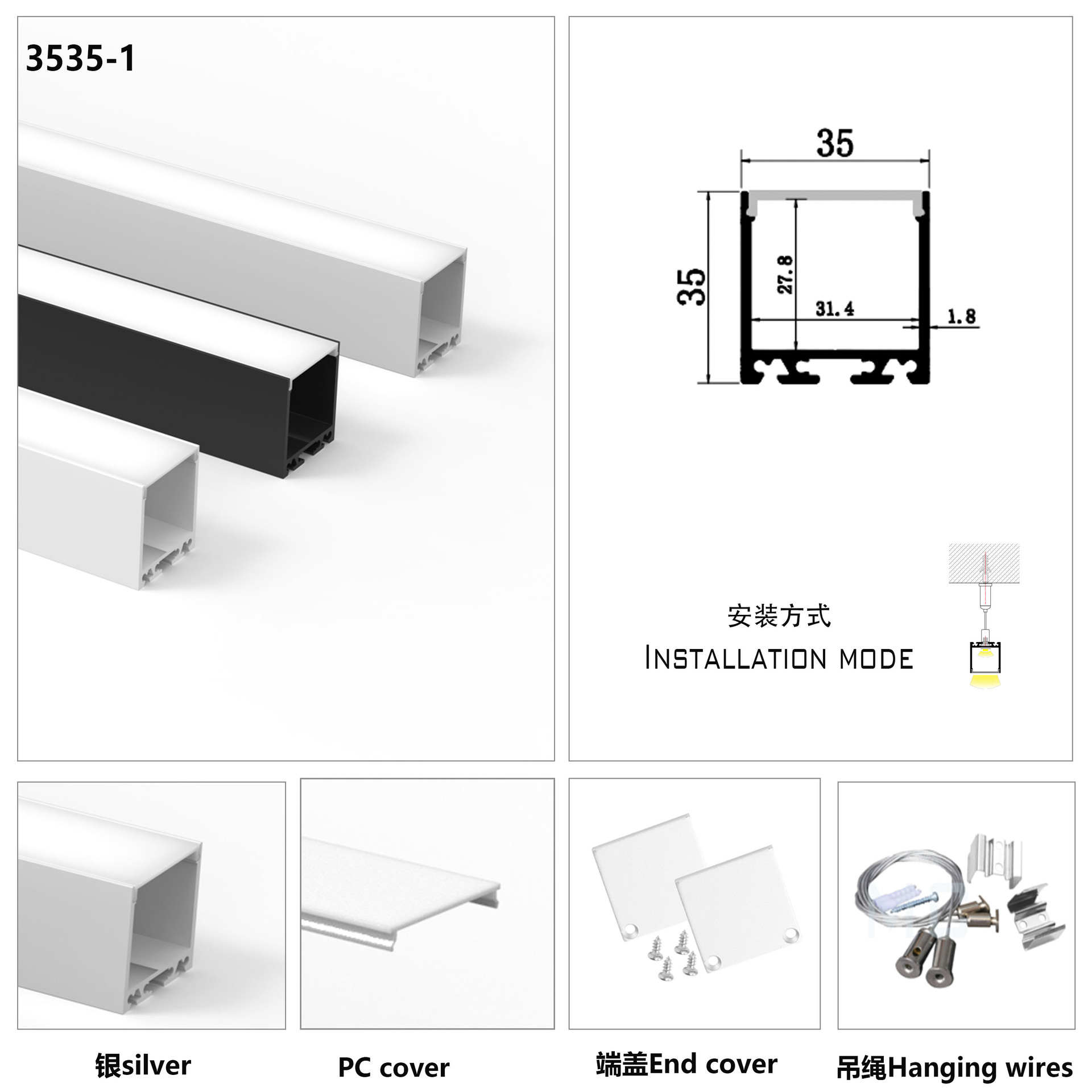 3535-1

35

35

27.8

31.4

1.8

安装方式

INSTALLATION MODE

银silver

PC cover

端盖End cover

吊绳Hanging wires