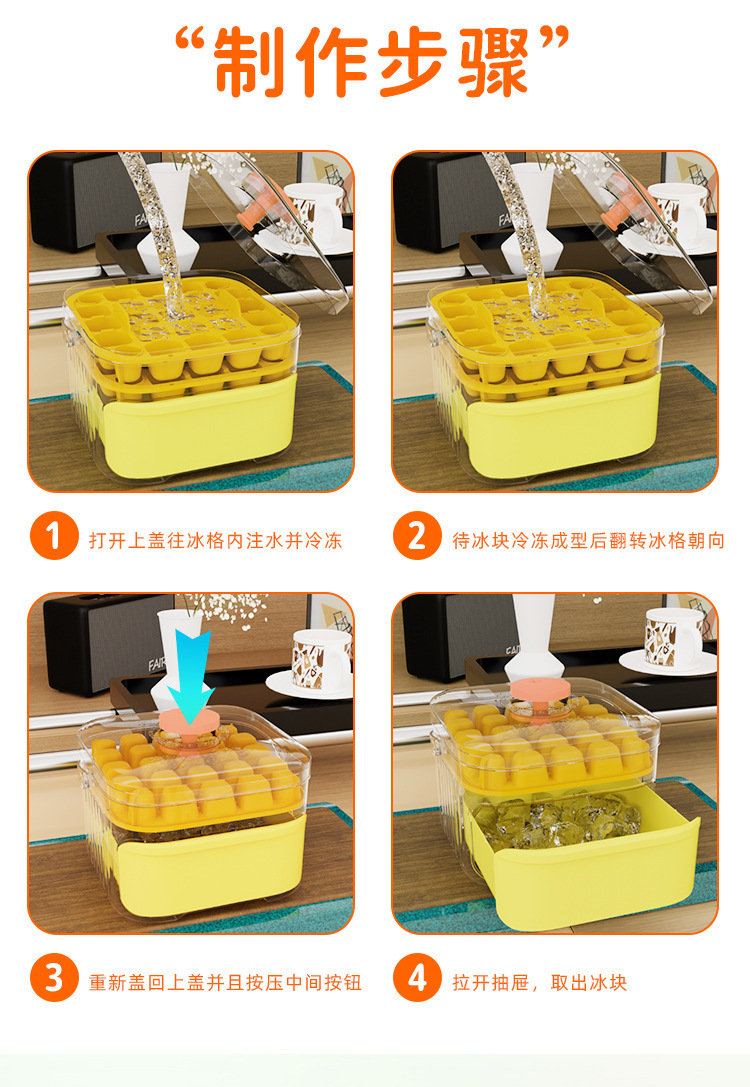 “制作步骤”

1 打开上盖往冰格内注水并冷冻

2 待冰块冷冻成型后翻转冰格朝向

3 重新盖回上盖并且按压中间按钮

4 拉开抽屉，取出冰块