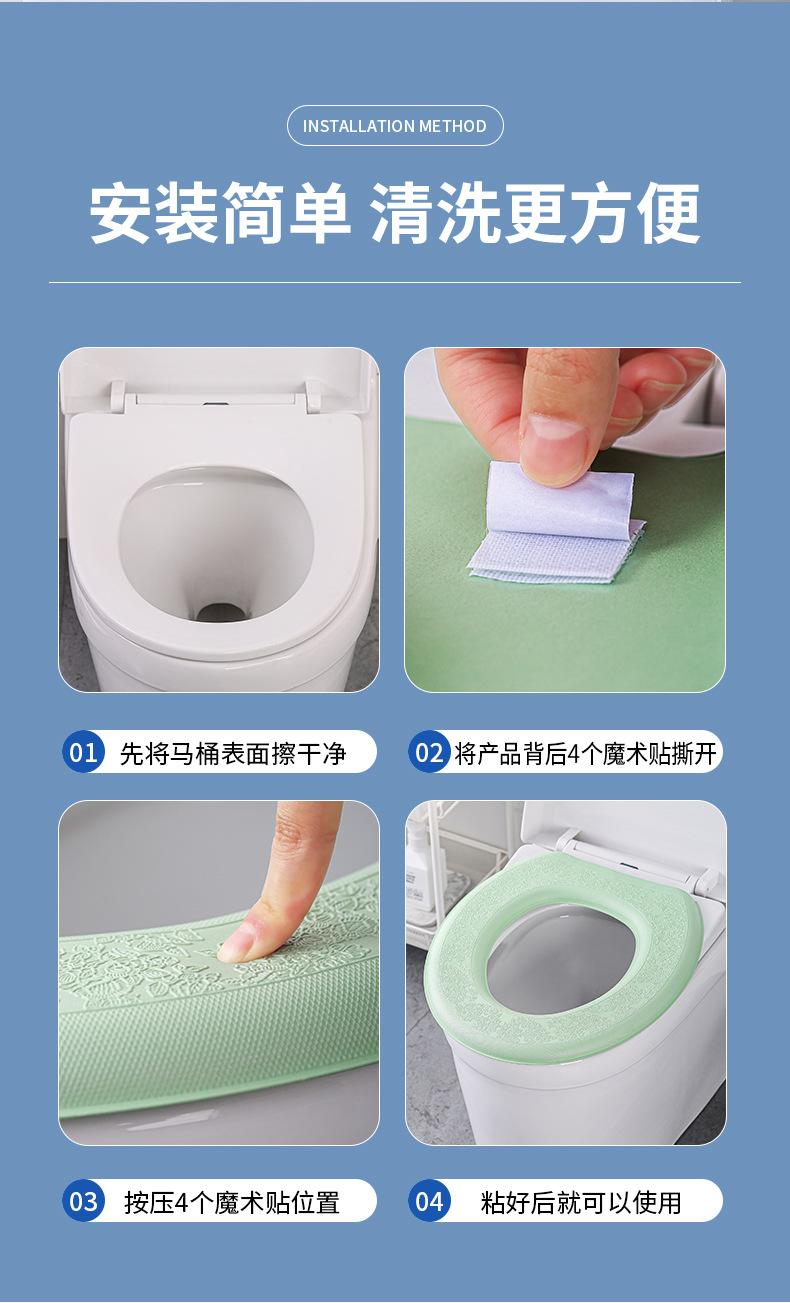 INSTALLATION METHOD

安装简单 清洗更方便

01 先将马桶表面擦干净

02 将产品背后4个魔术贴撕开

03 按压4个魔术贴位置

04 粘好后就可以使用