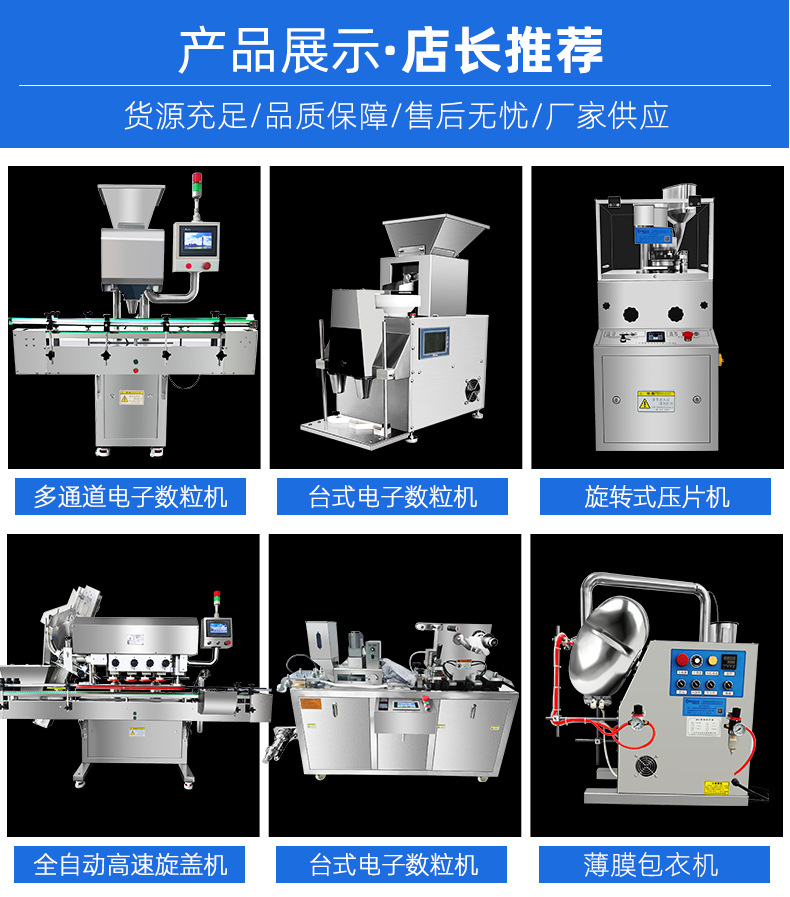 产品展示·店长推荐

货源充足/品质保障/售后无忧/厂家供应

多通道电子数粒机

台式电子数粒机

旋转式压片机

全自动高速旋盖机

台式电子数粒机

薄膜包衣机