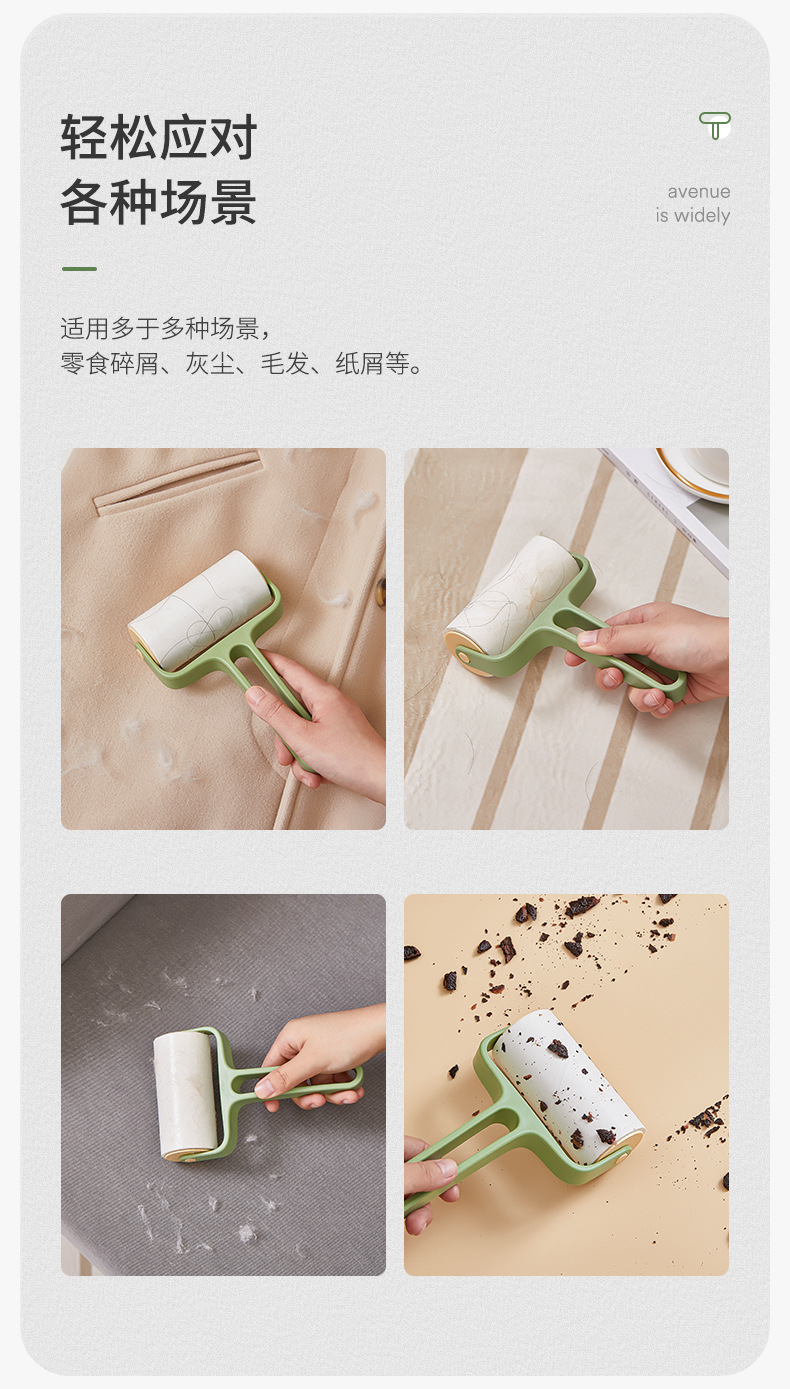 轻松应对
各种场景

avenue
is widely

适用多于多种场景，
零食碎屑、灰尘、毛发、纸屑等。