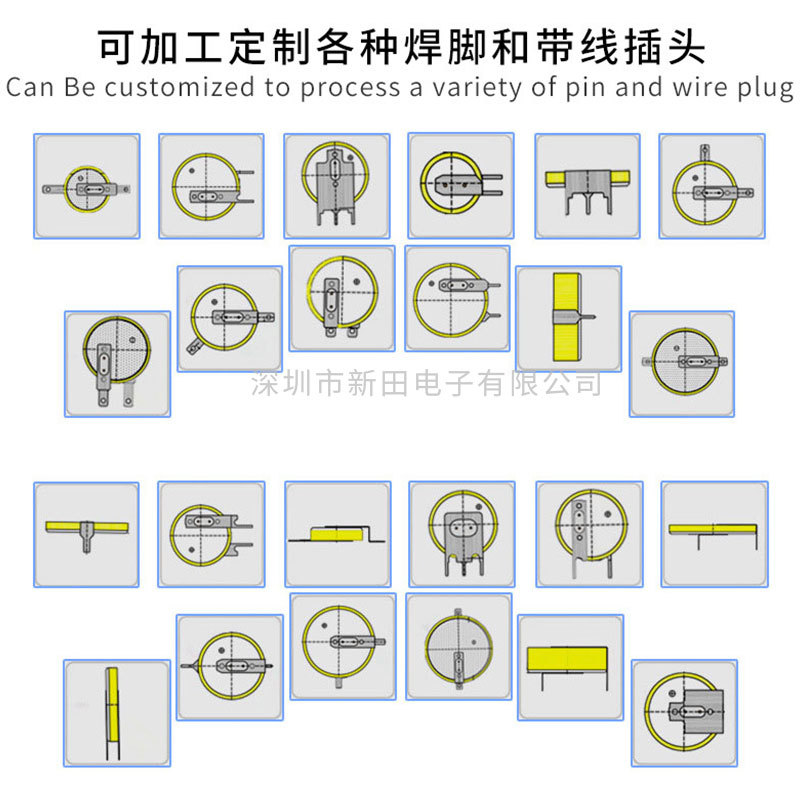 可加工定制各种焊脚和带线插头
Can Be customized to process a variety of pin and wire plug

深圳市新田电子有限公司