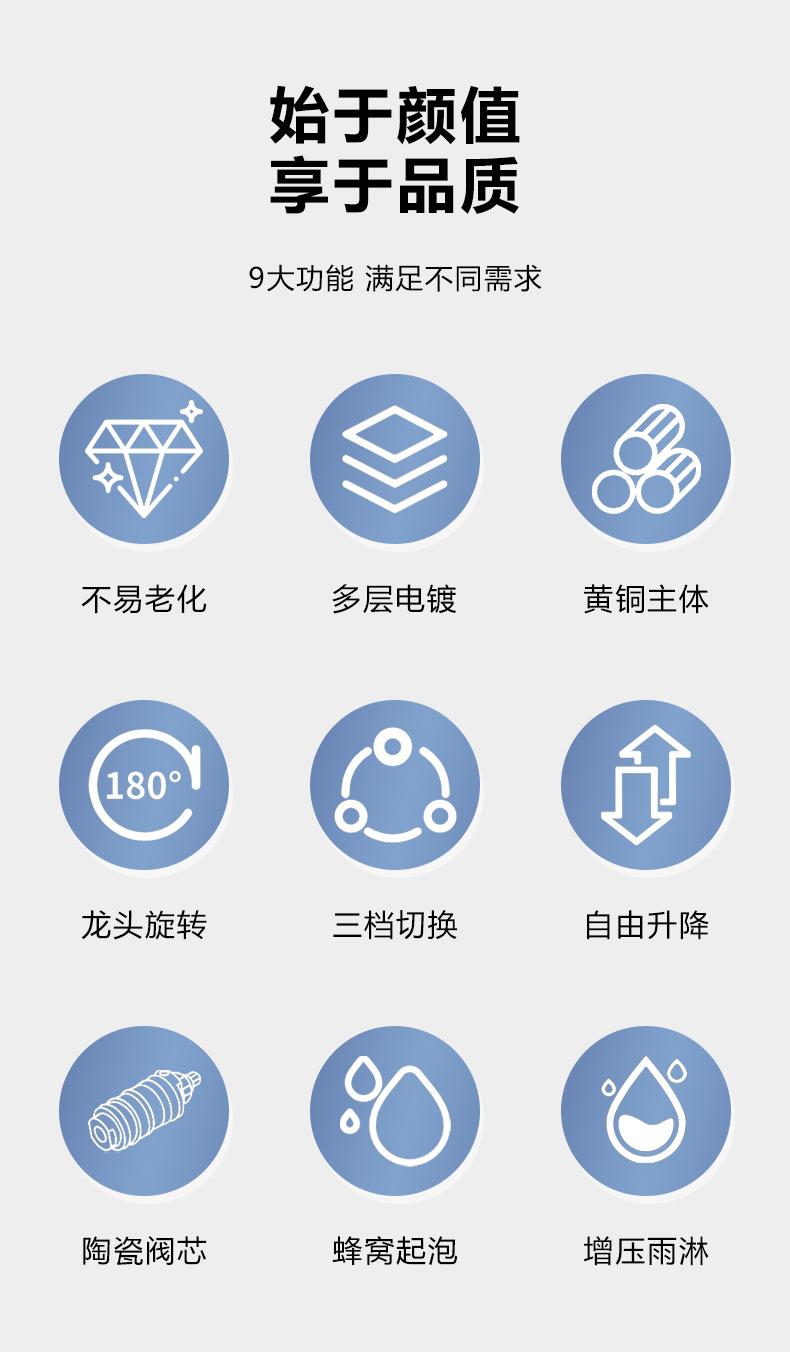 始于颜值
享于品质

9大功能 满足不同需求

不易老化

多层电镀

黄铜主体

180°

龙头旋转

三档切换

自由升降

陶瓷阀芯

蜂窝起泡

增压雨淋