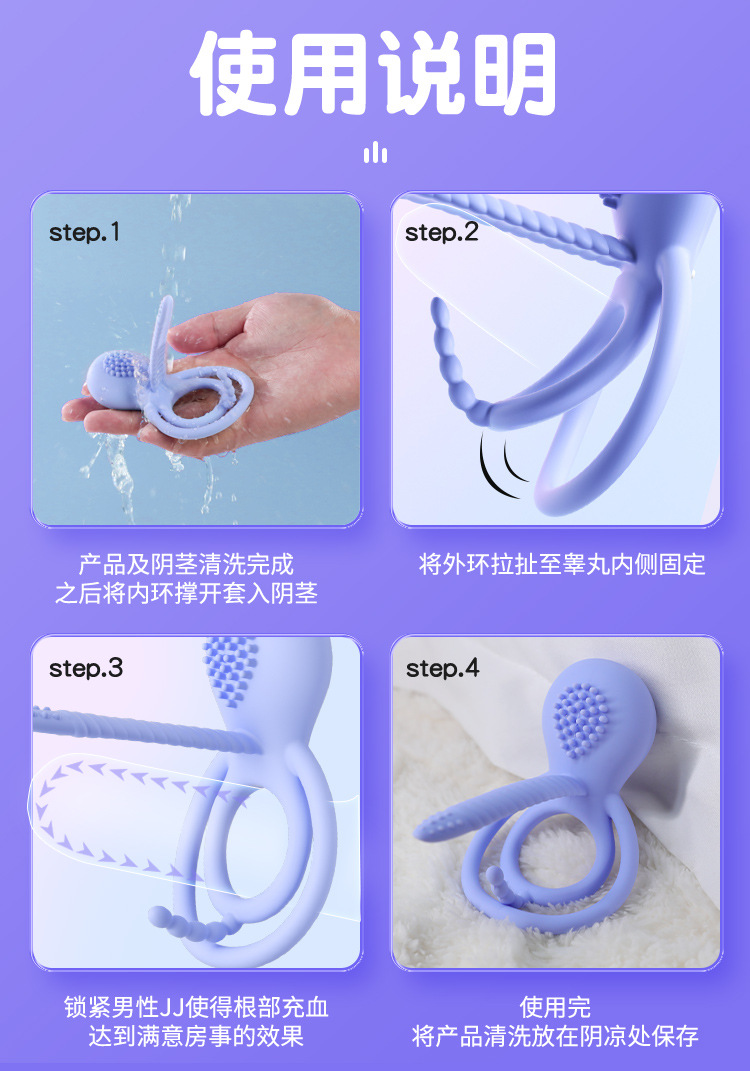 使用说明

step.1

产品及阴茎清洗完成
之后将内环撑开套入阴茎

step.2

将外环拉扯至睾丸内侧固定

step.3

锁紧男性JJ使得根部充血
达到满意房事的效果

step.4

使用完
将产品清洗放在阴凉处保存