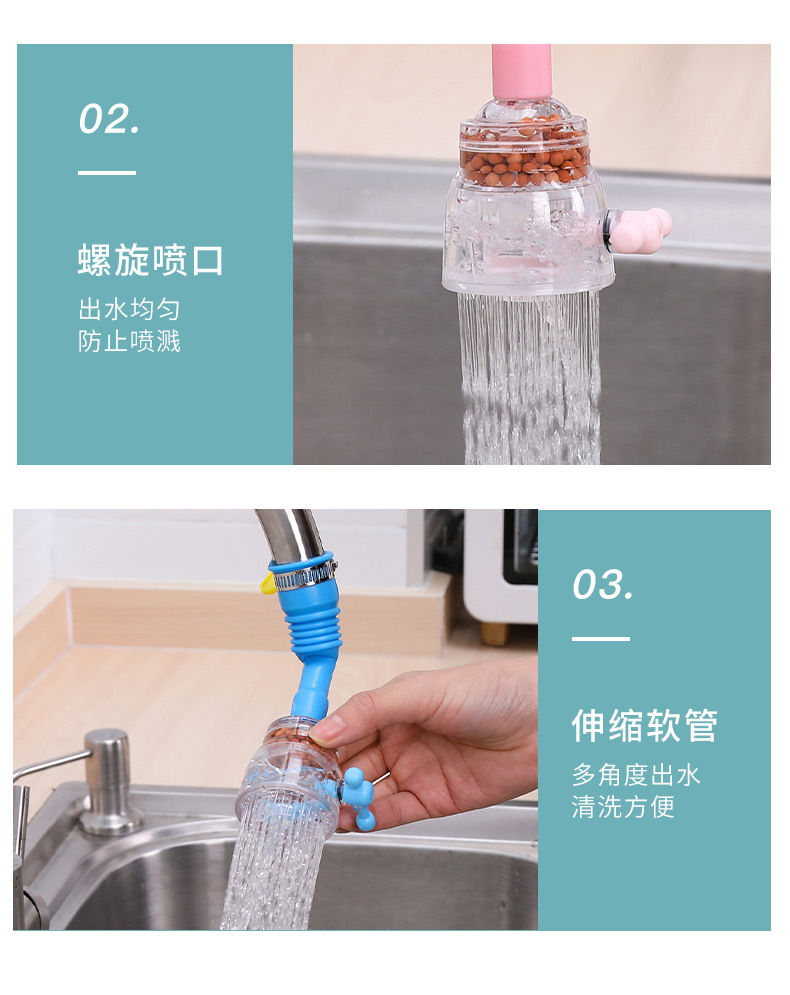 02.

螺旋喷口

出水均匀
防止喷溅

03.

伸缩软管

多角度出水
清洗方便