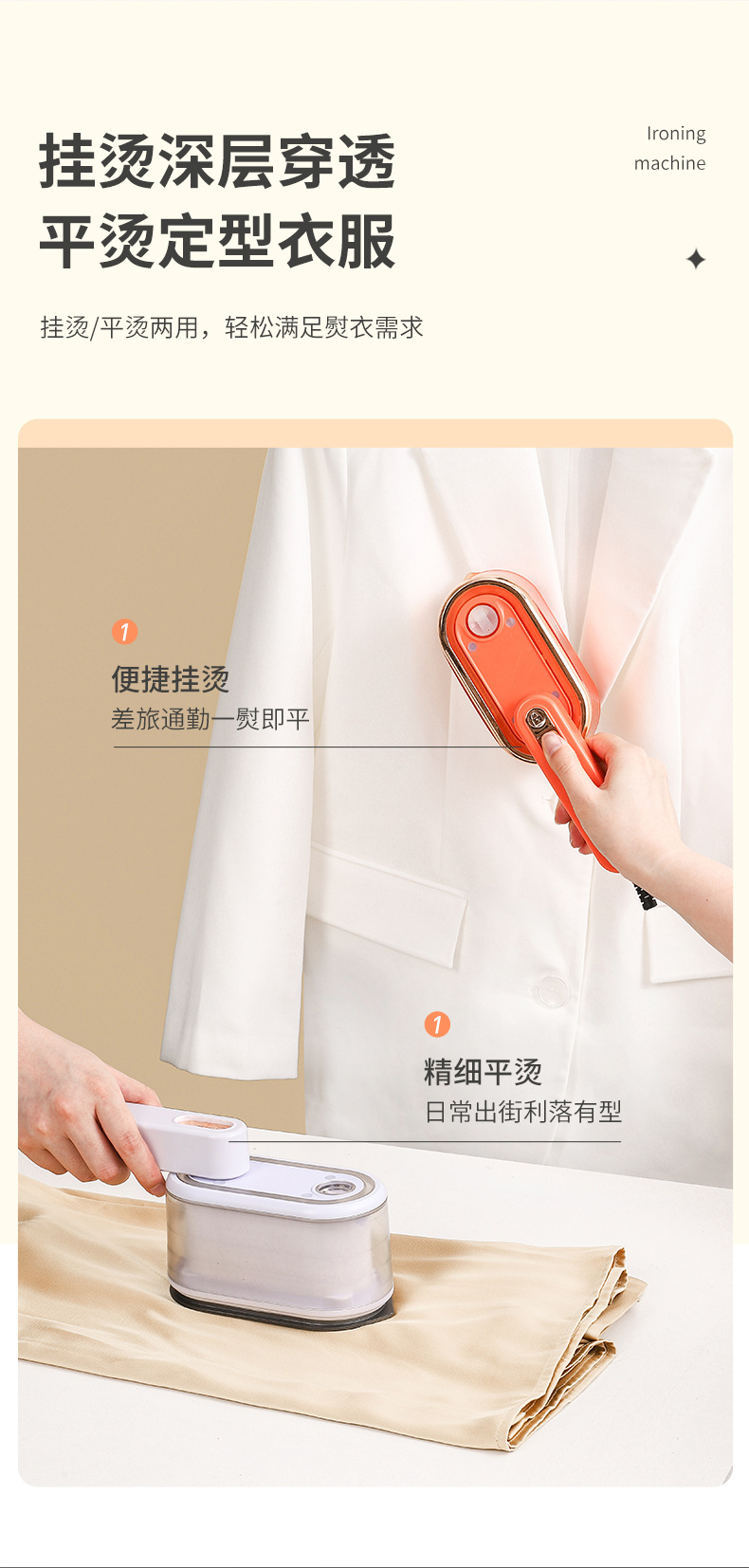 挂烫深层穿透
平烫定型衣服

Ironing machine

挂烫/平烫两用，轻松满足熨衣需求

1
便捷挂烫
差旅通勤一熨即平

1
精细平烫
日常出街利落有型