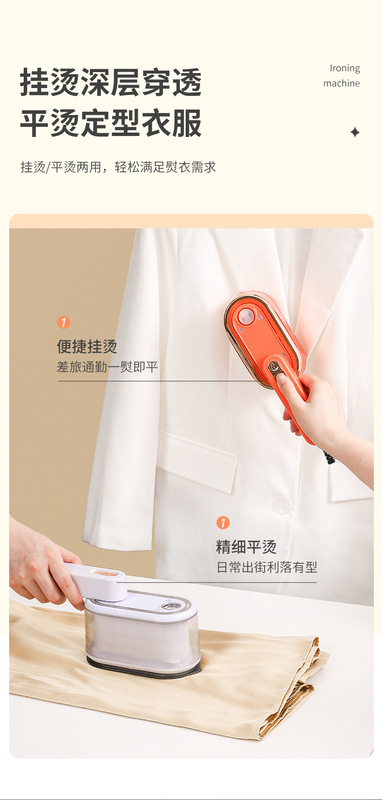 挂烫深层穿透
平烫定型衣服

Ironing
machine

挂烫/平烫两用，轻松满足熨衣需求

1
便捷挂烫
差旅通勤一熨即平

1
精细平烫
日常出街利落有型