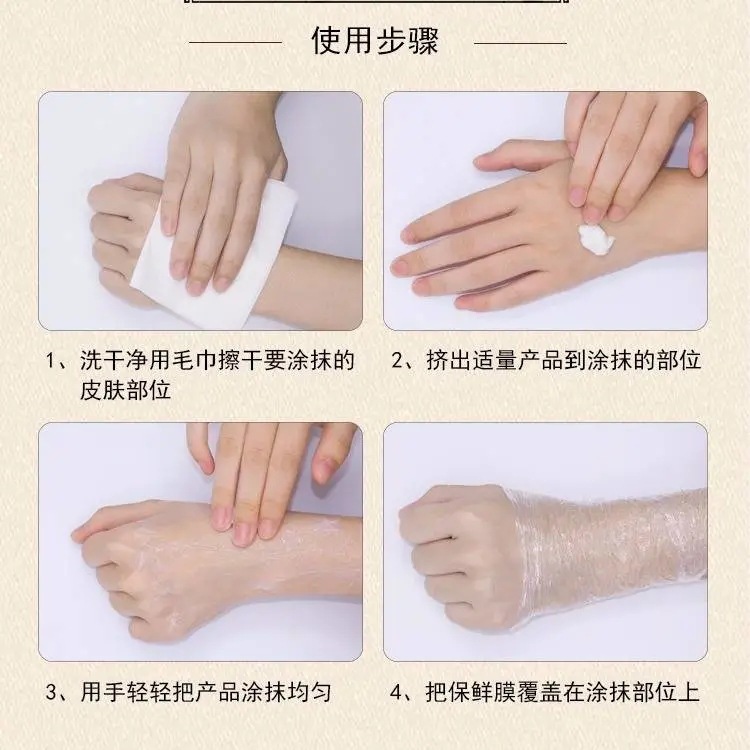 使用步骤

1、洗干净用毛巾擦干要涂抹的皮肤部位

2、挤出适量产品到涂抹的部位

3、用手轻轻把产品涂抹均匀

4、把保鲜膜覆盖在涂抹部位上