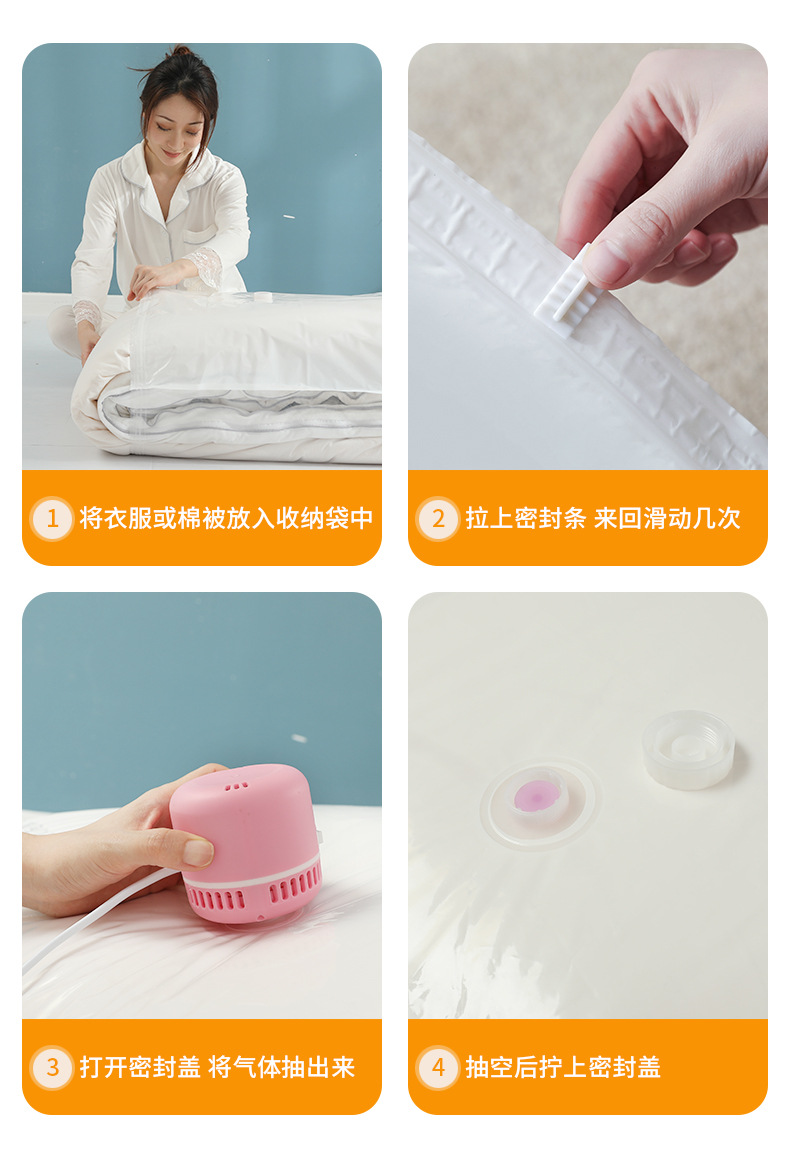 1 将衣服或棉被放入收纳袋中

2 拉上密封条 来回滑动几次

3 打开密封盖 将气体抽出来

4 抽空后拧上密封盖