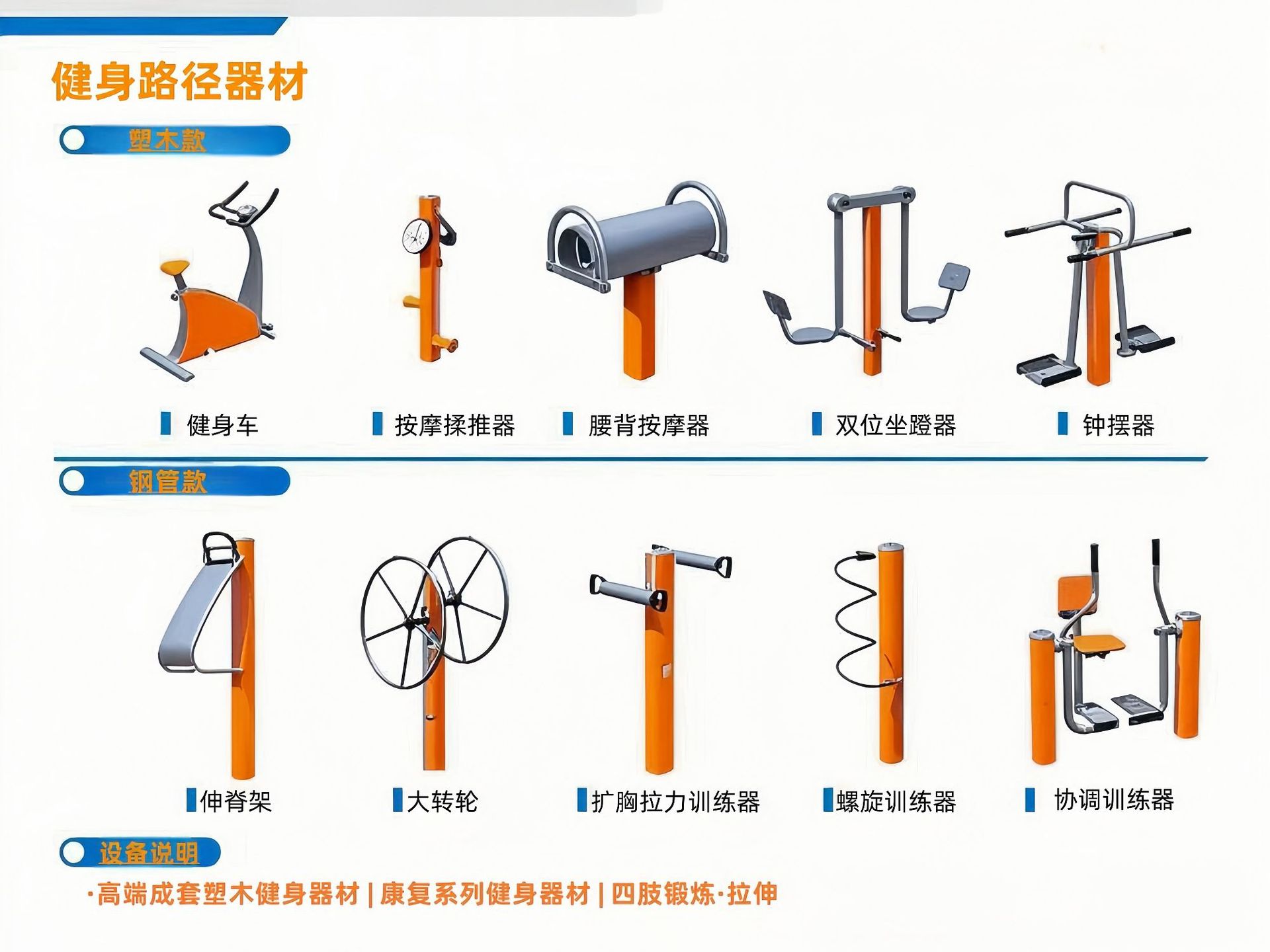 健身路径器材

塑木款

健身车

按摩揉推器

腰背按摩器

双位坐蹬器

钟摆器

钢管款

伸脊架

大转轮

扩胸拉力训练器

螺旋训练器

协调训练器

设备说明

·高端成套塑木健身器材 | 康复系列健身器材 | 四肢锻炼·拉伸