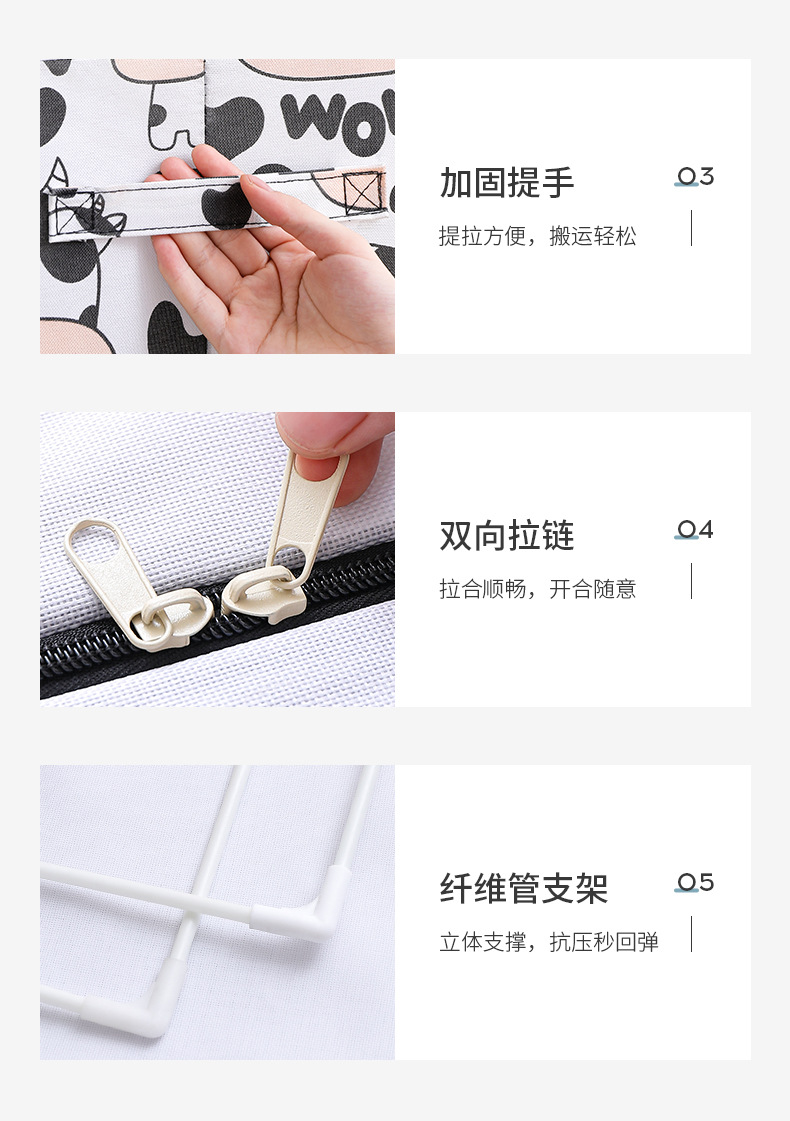 WO

加固提手

03

提拉方便，搬运轻松

双向拉链

04

拉合顺畅，开合随意

纤维管支架

05

立体支撑，抗压秒回弹